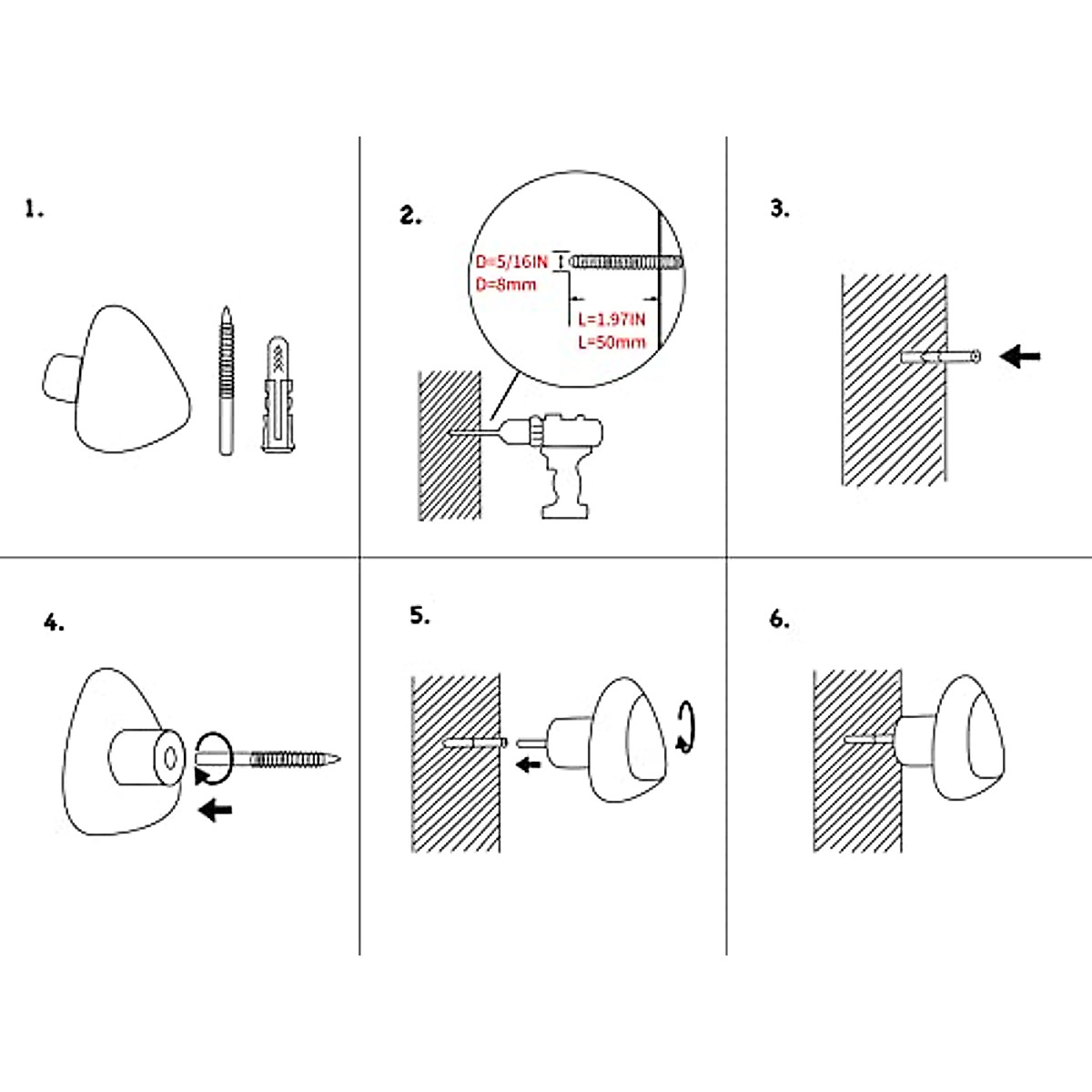 1.

2.

D=5/16IN
D=8mm

L=1.97IN
L=50mm

3.

4.

5.

6.