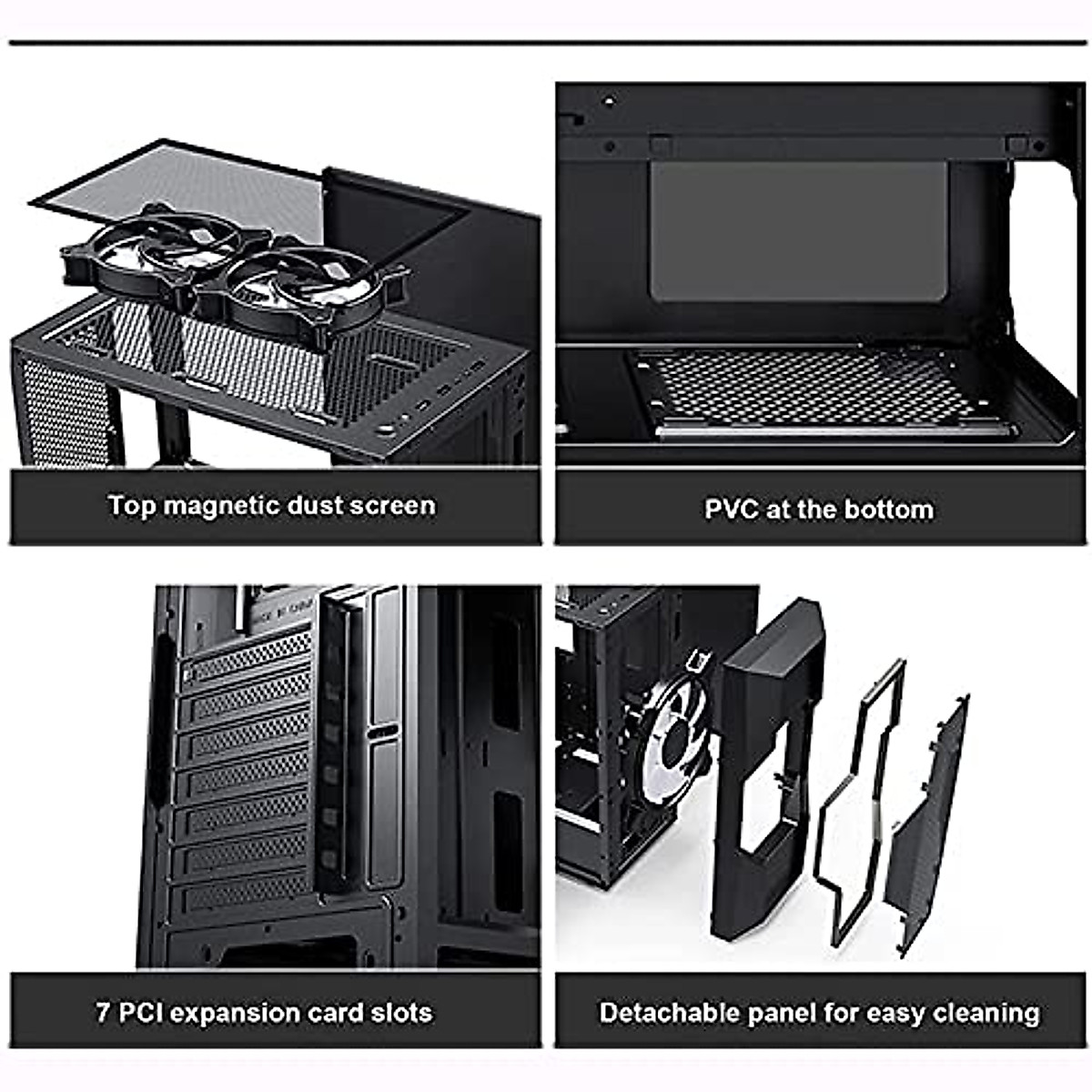 Top magnetic dust screen

PVC at the bottom

7 PCI expansion card slots

Detachable panel for easy cleaning