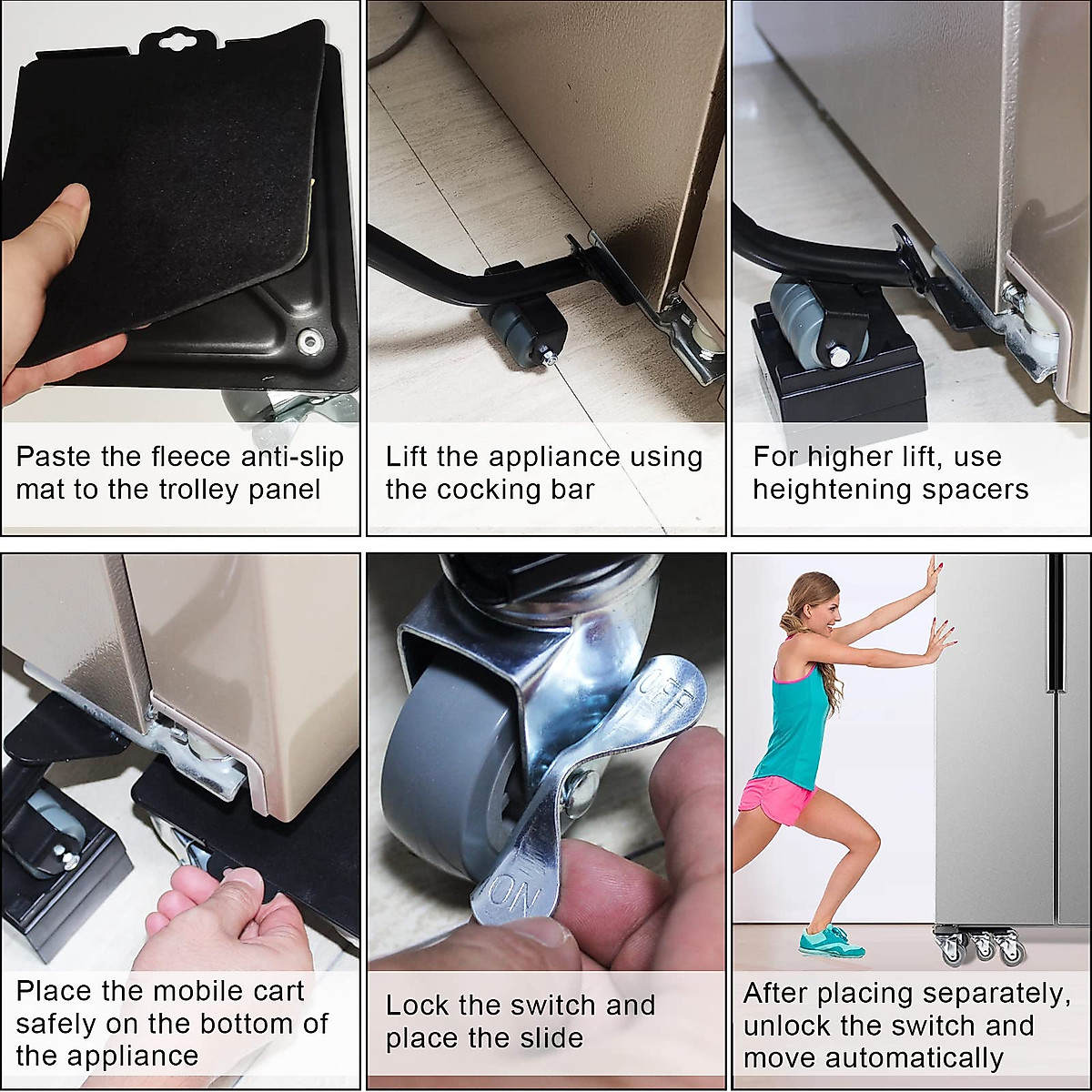 Paste the fleece anti-slip mat to the trolley panel

Lift the appliance using the cocking bar

For higher lift, use heightening spacers

Place the mobile cart safely on the bottom of the appliance

OFF

ON

Lock the switch and place the slide

After placing separately, unlock the switch and move automatically