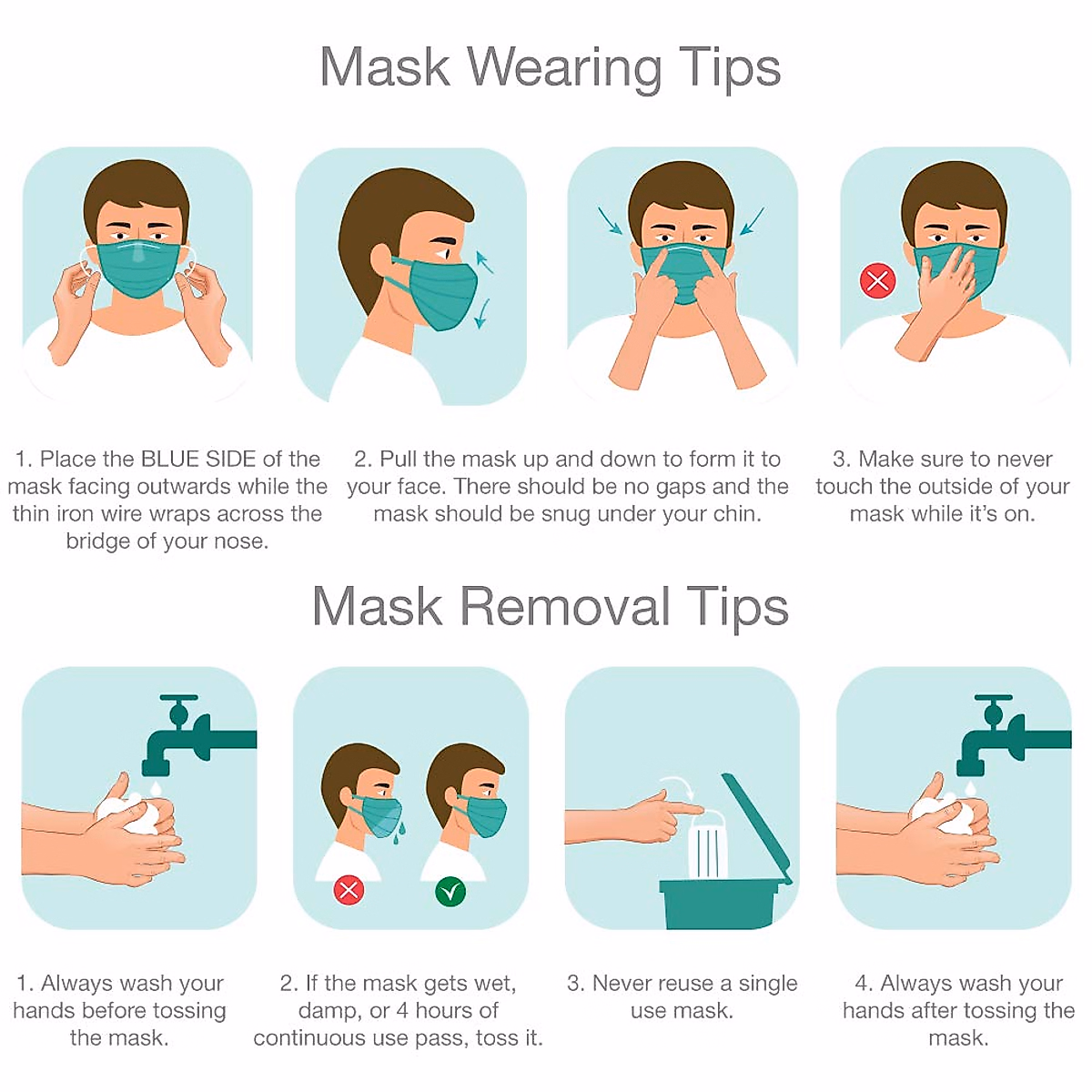 Mask Wearing Tips

1. Place the BLUE SIDE of the mask facing outwards while the thin iron wire wraps across the bridge of your nose.

2. Pull the mask up and down to form it to your face. There should be no gaps and the mask should be snug under your chin.

3. Make sure to never touch the outside of your mask while it's on.

Mask Removal Tips

1. Always wash your hands before tossing the mask.

2. If the mask gets wet, damp, or 4 hours of continuous use pass, toss it.

3. Never reuse a single use mask.

4. Always wash your hands after tossing the mask.