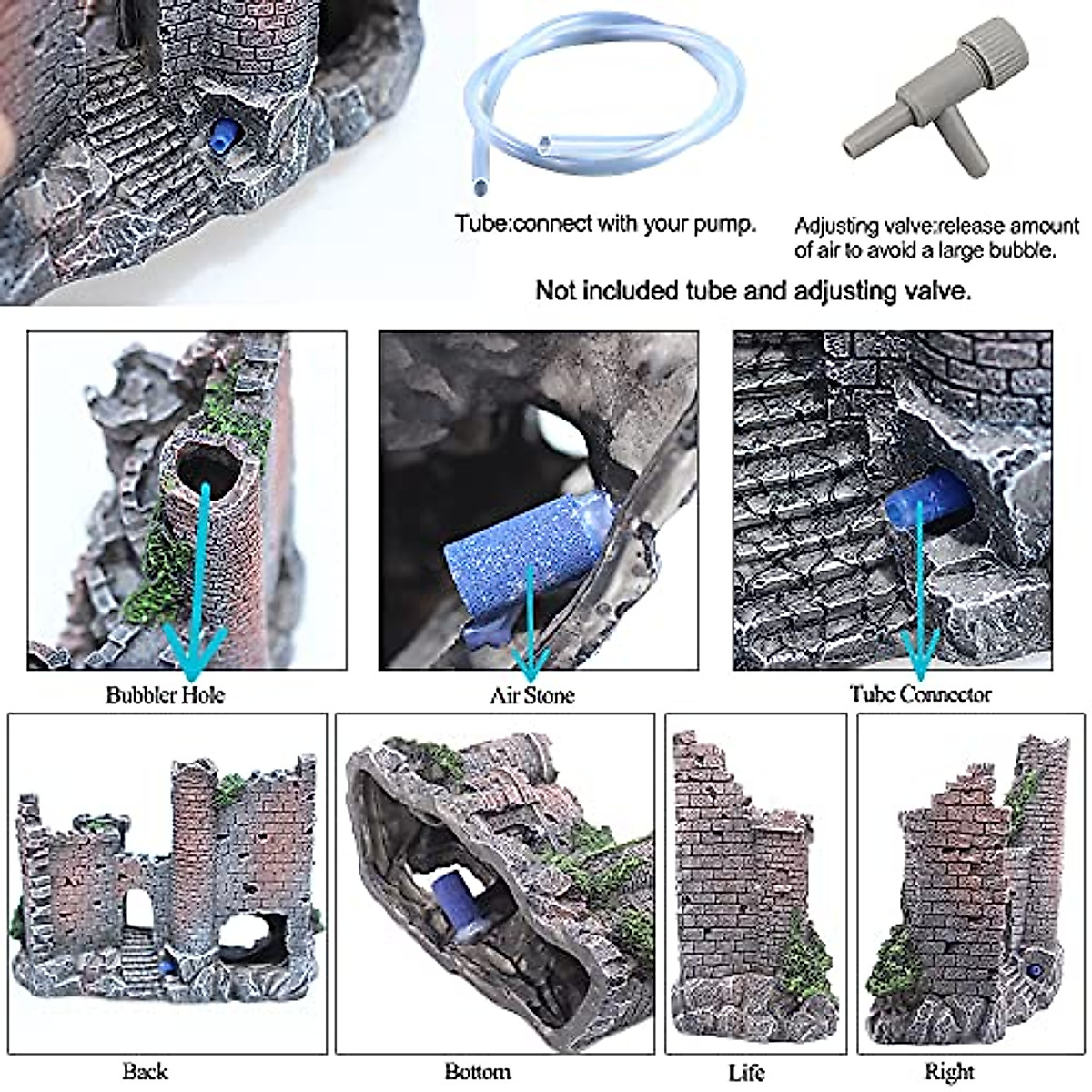 Tube:connect with your pump.

Adjusting valve:release amount of air to avoid a large bubble.

Not included tube and adjusting valve.

Bubbler Hole

Air Stone

Tube Connector

Back

Bottom

Life

Right