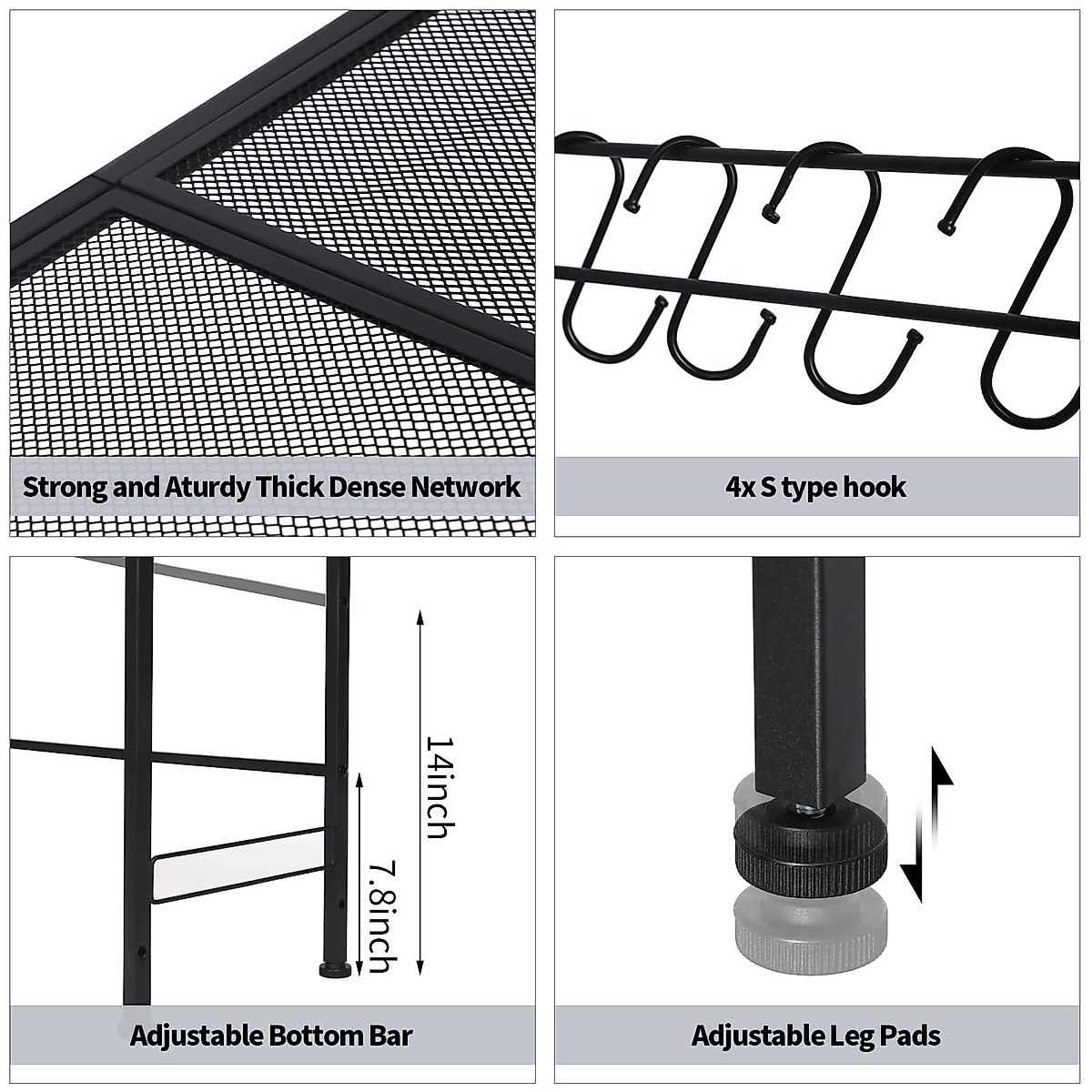 Strong and Aturdy Thick Dense Network

4x S type hook

14inch

7.8inch

Adjustable Bottom Bar

Adjustable Leg Pads