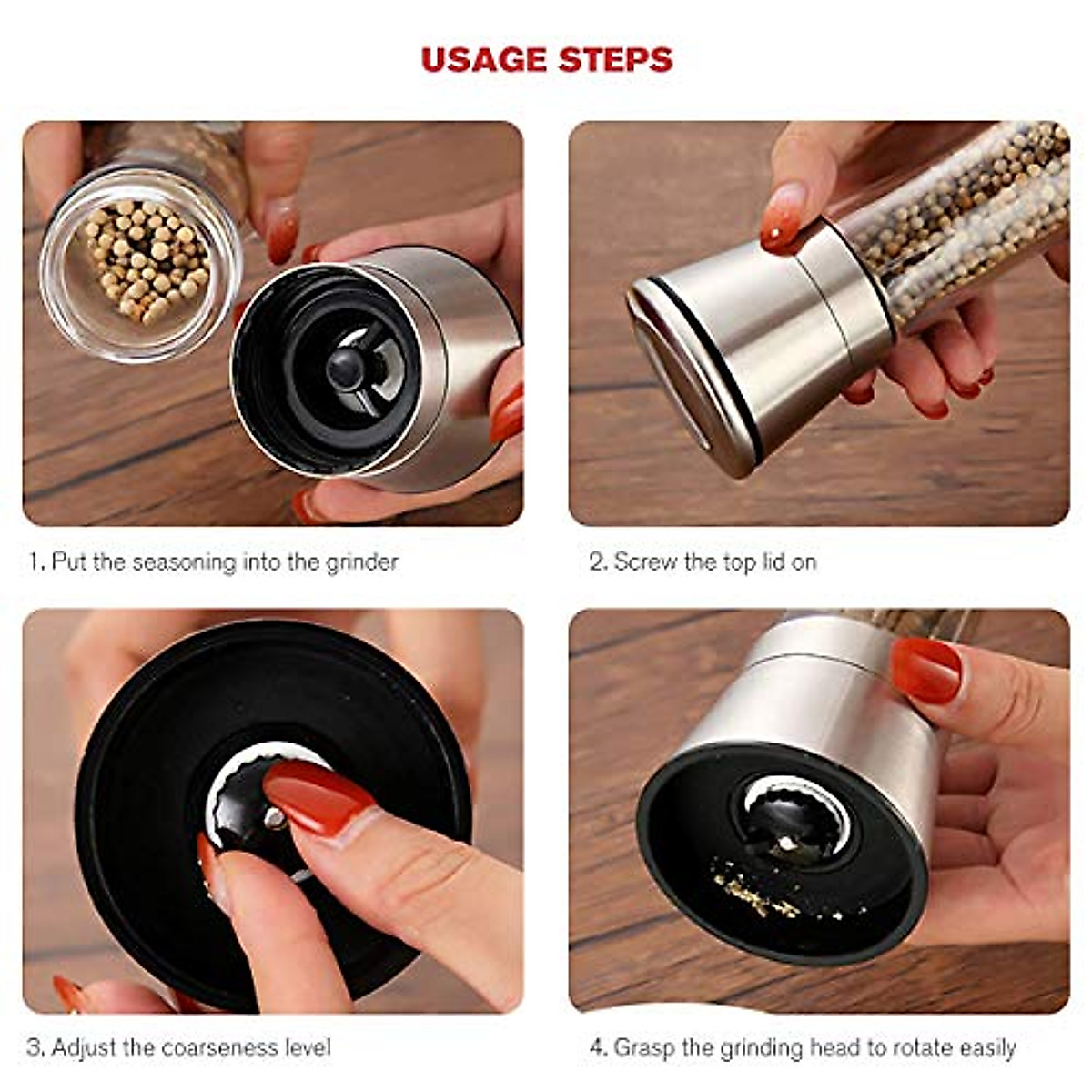 USAGE STEPS

1. Put the seasoning into the grinder

2. Screw the top lid on

3. Adjust the coarseness level

4. Grasp the grinding head to rotate easily