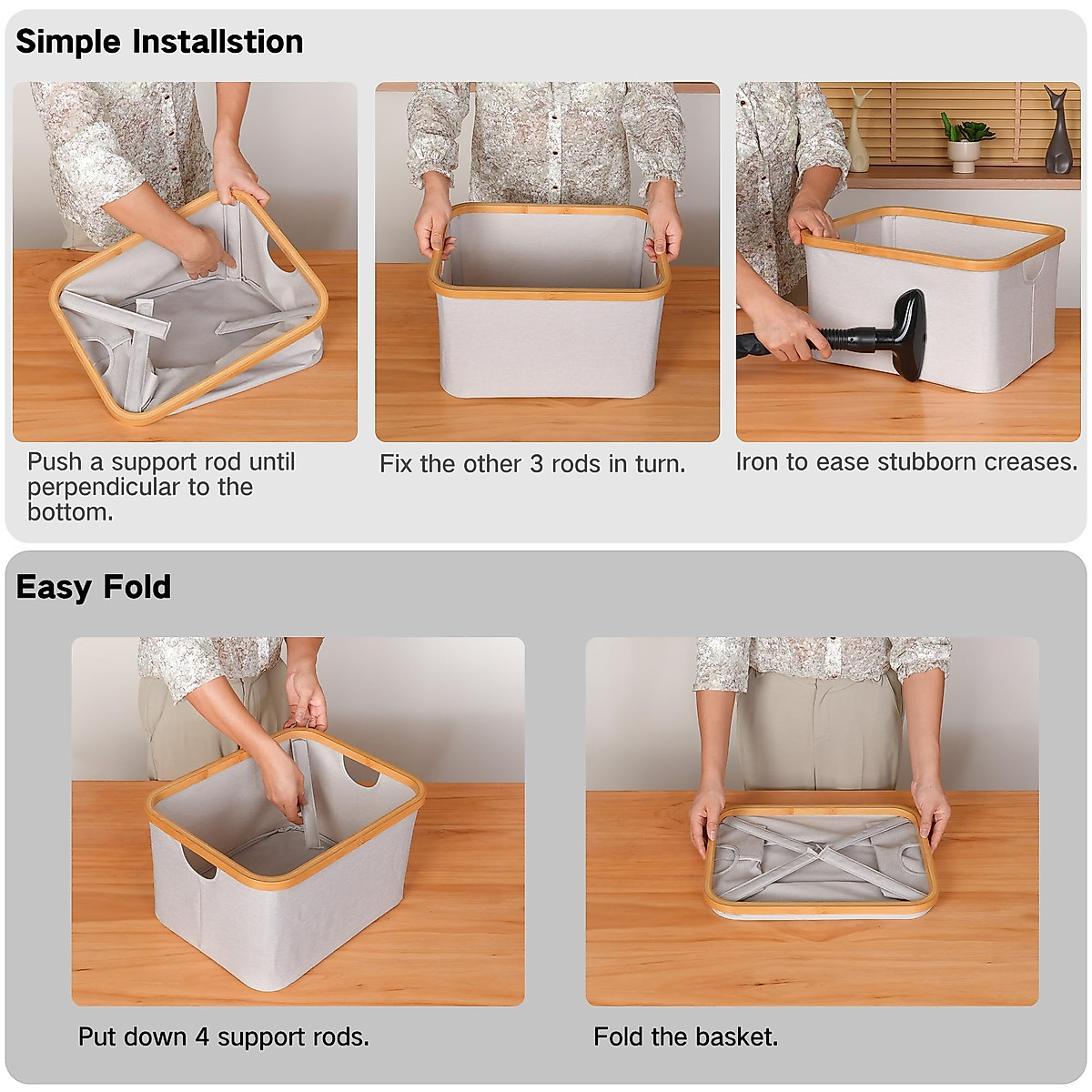 Simple Installstion

Push a support rod until perpendicular to the bottom.

Fix the other 3 rods in turn.

Iron to ease stubborn creases.

Easy Fold

Put down 4 support rods.

Fold the basket.