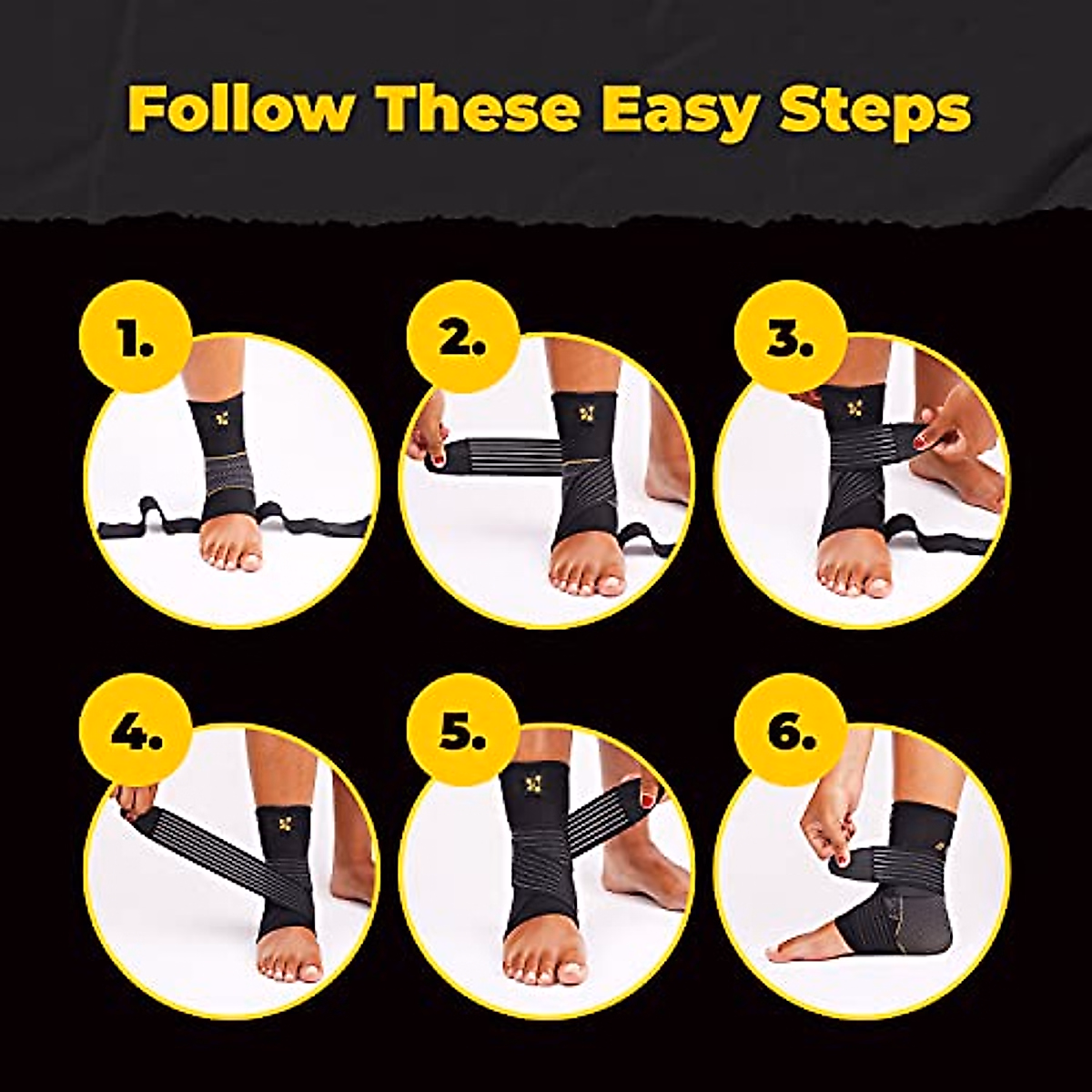 Follow These Easy Steps

1.

2.

3.

4.

5.

6.