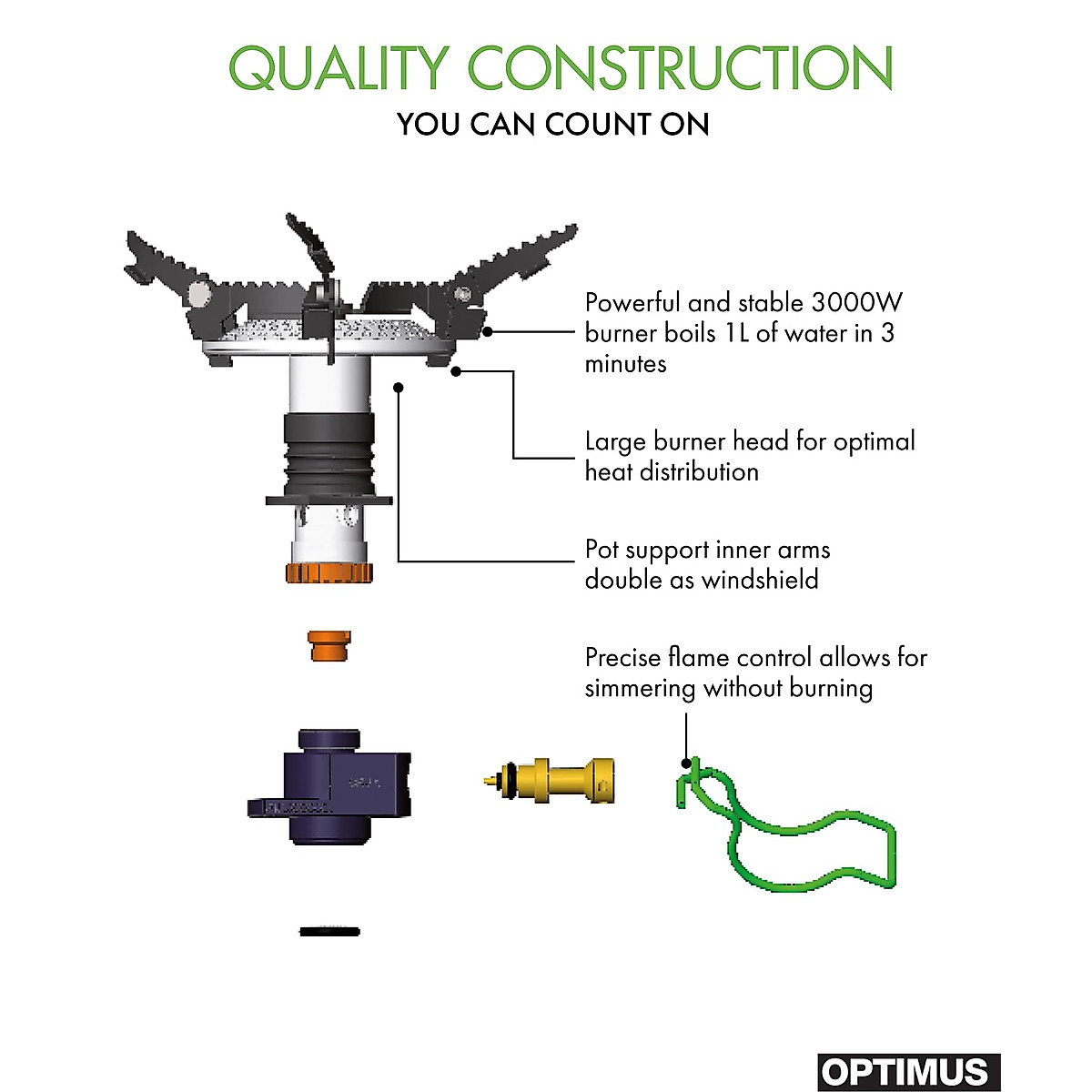 QUALITY CONSTRUCTION
YOU CAN COUNT ON

Powerful and stable 3000W burner boils 1L of water in 3 minutes

Large burner head for optimal heat distribution

Pot support inner arms double as windshield

Precise flame control allows for simmering without burning

OPTIMUS