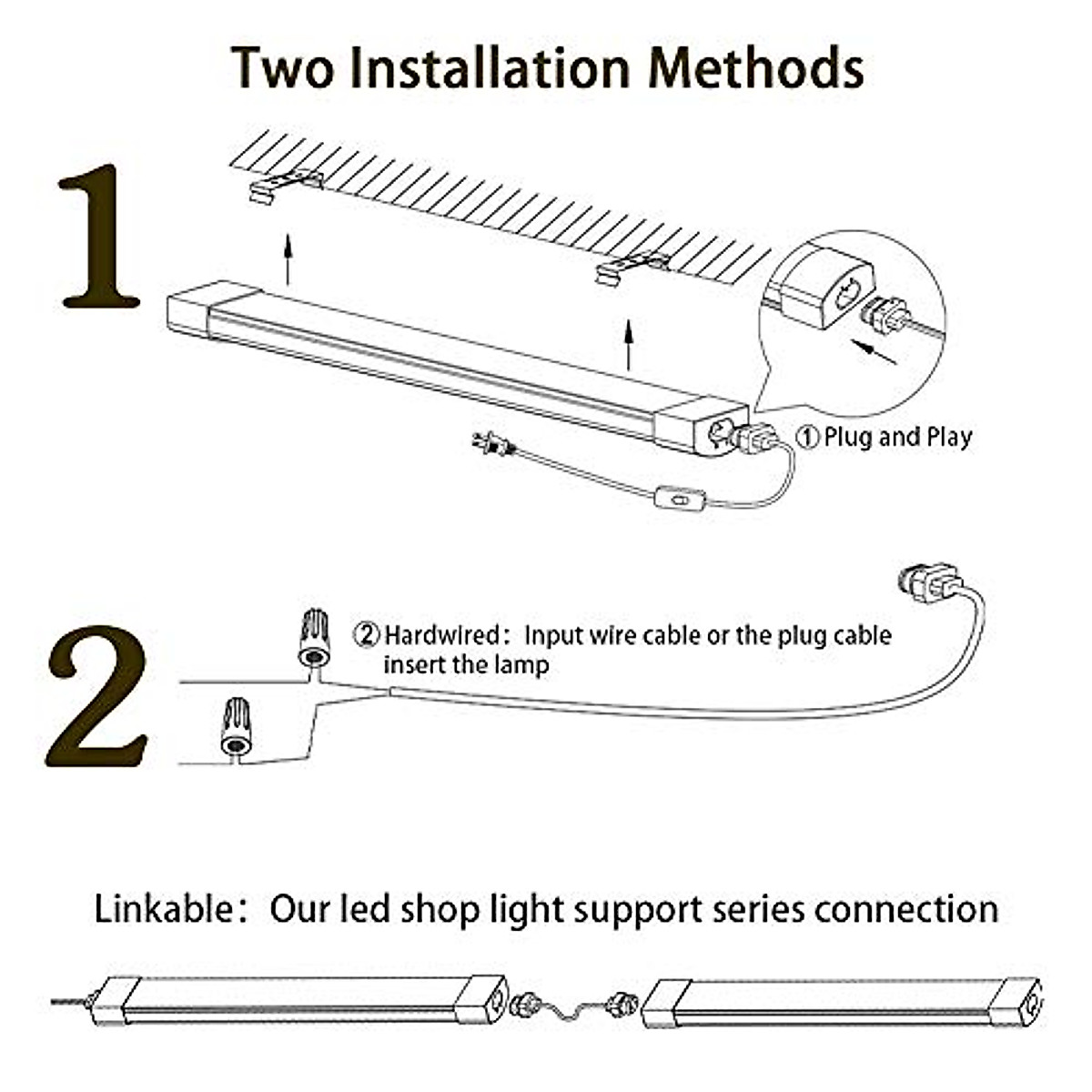 Two Installation Methods

1

① Plug and Play

2

② Hardwired: Input wire cable or the plug cable insert the lamp

Linkable: Our led shop light support series connection