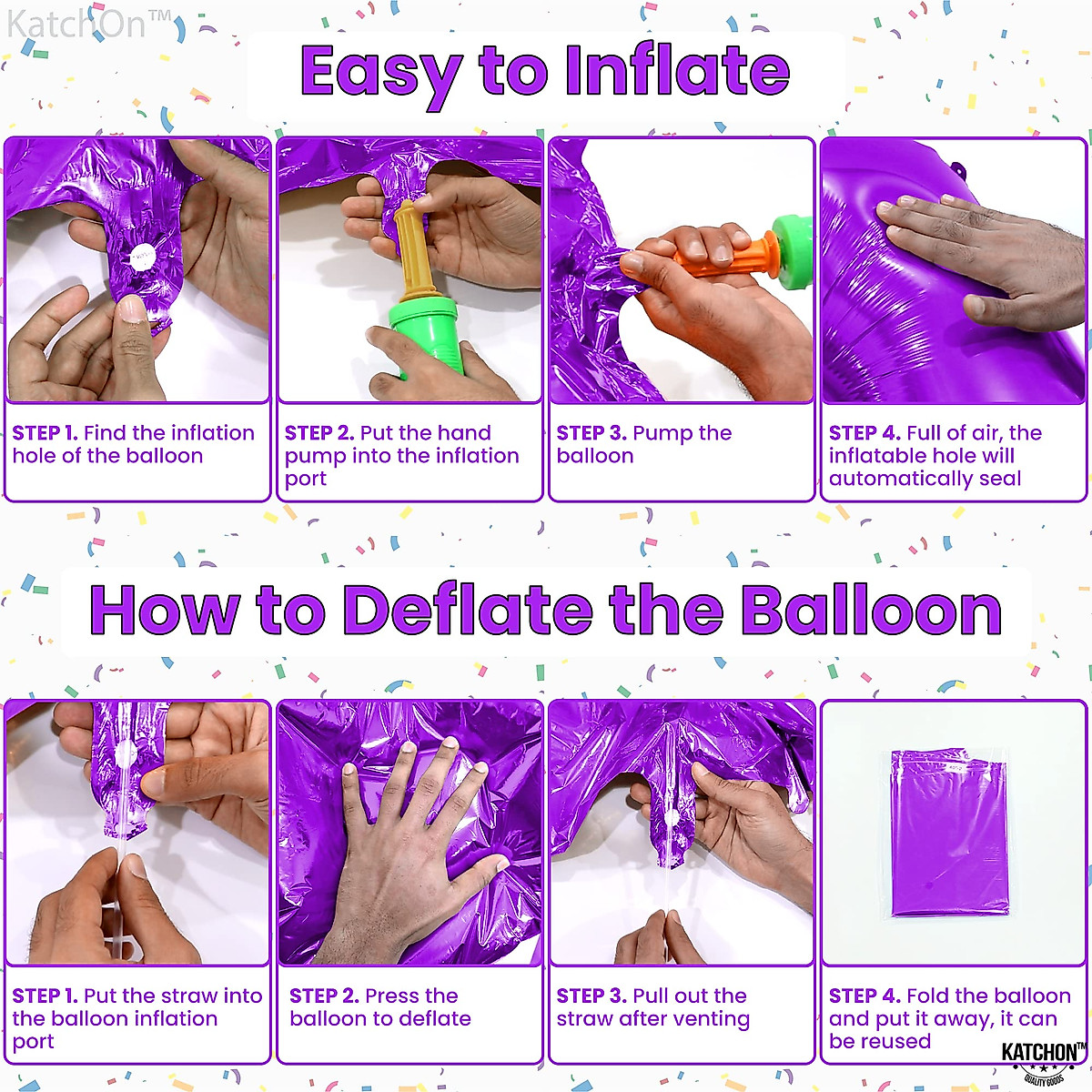 KatchOn™

Easy to Inflate

STEP 1. Find the inflation hole of the balloon

STEP 2. Put the hand pump into the inflation port

STEP 3. Pump the balloon

STEP 4. Full of air, the inflatable hole will automatically seal

How to Deflate the Balloon

STEP 1. Put the straw into the balloon inflation port

STEP 2. Press the balloon to deflate

STEP 3. Pull out the straw after venting

STEP 4. Fold the balloon and put it away, it can be reused

KATCHON™
QUALITY GOODS