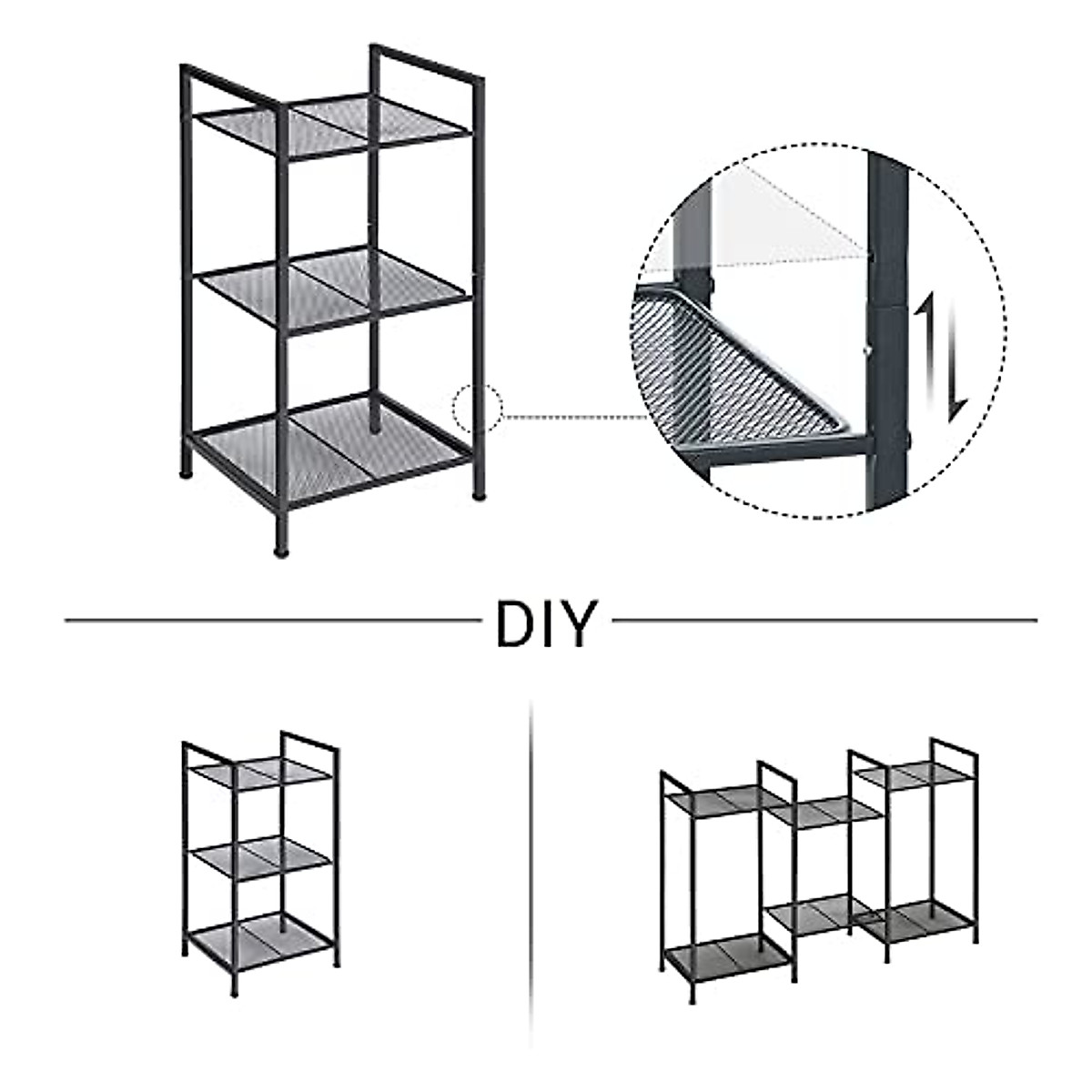 DIY