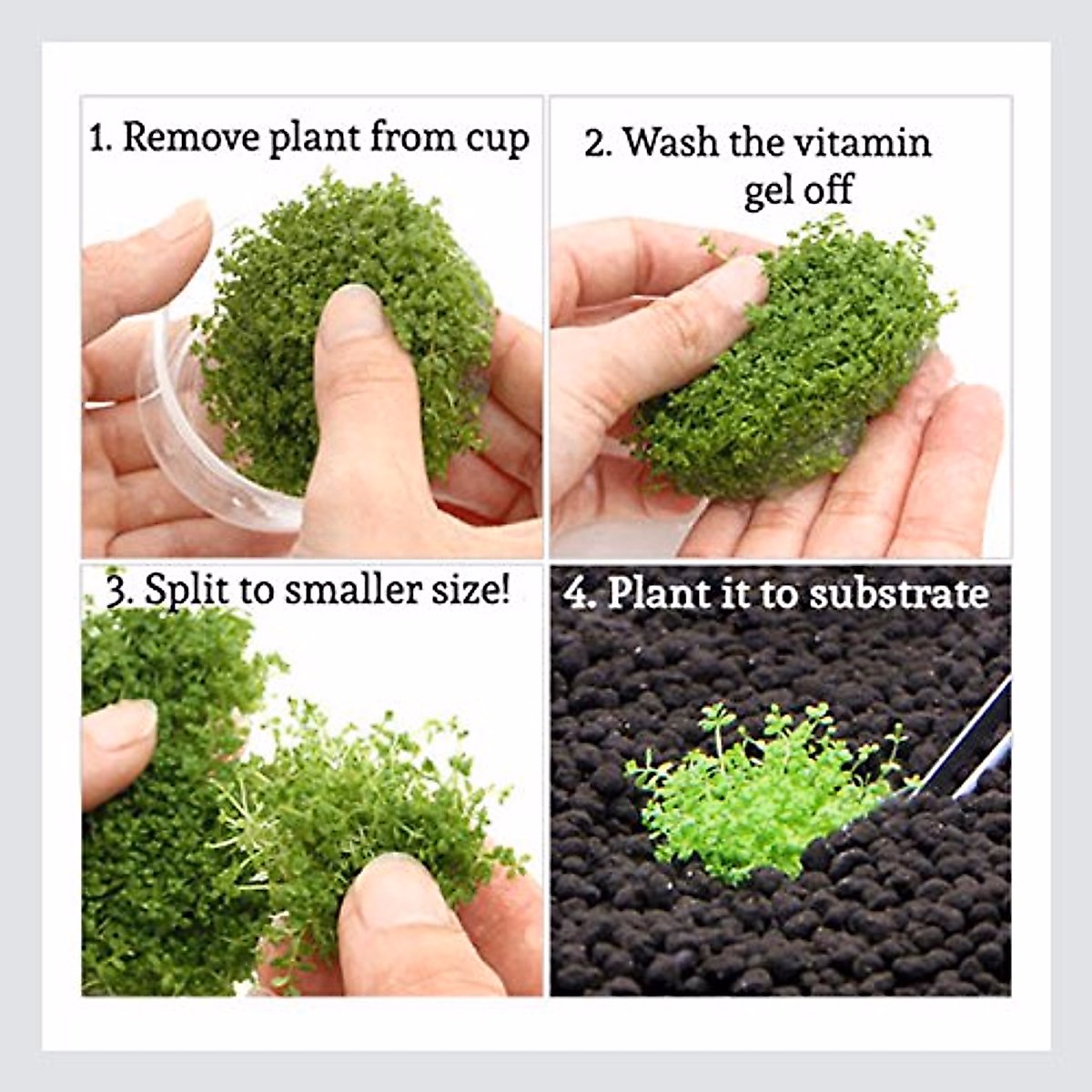 1. Remove plant from cup

2. Wash the vitamin gel off

3. Split to smaller size!

4. Plant it to substrate