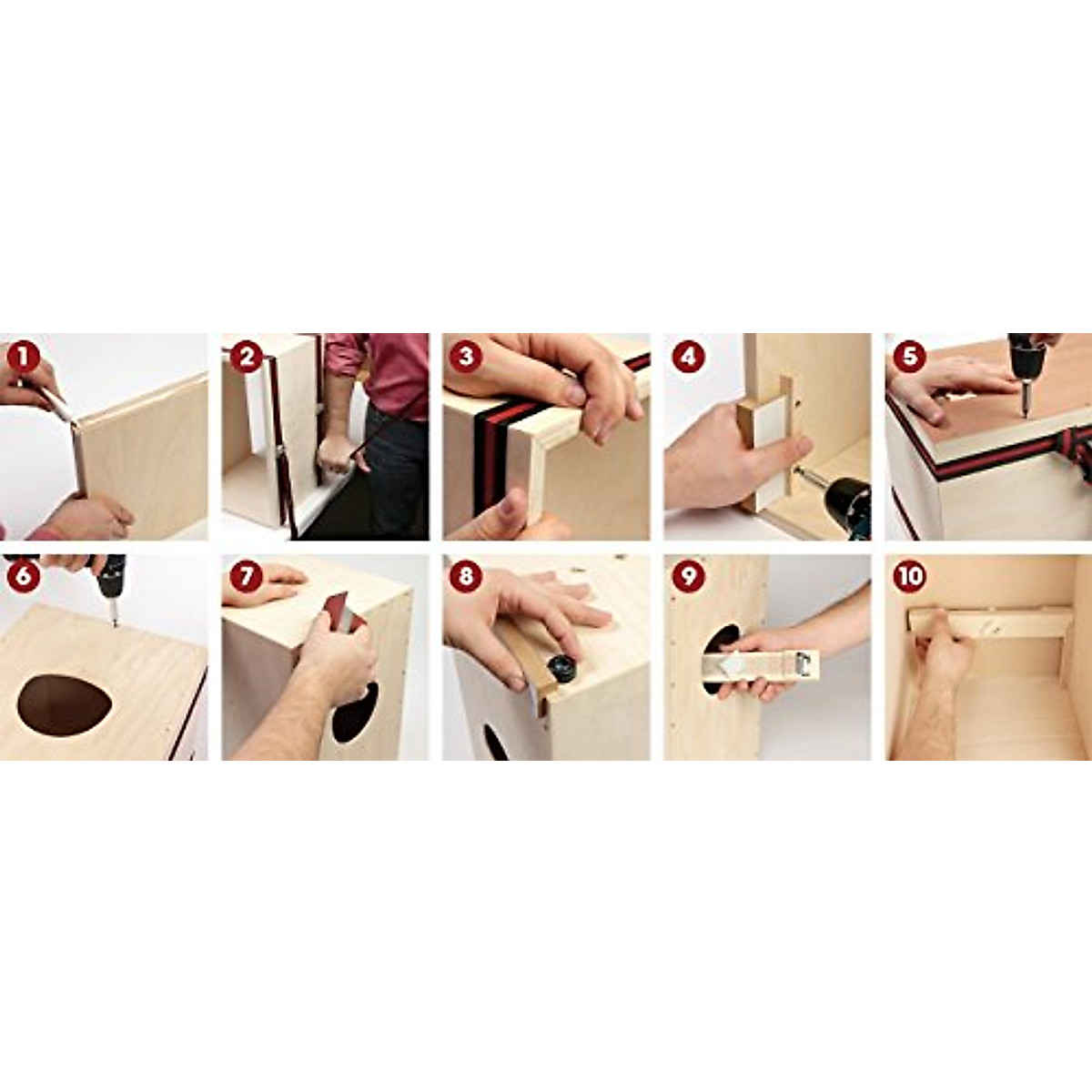 1

2

3

4

5

6

7

8

9

10