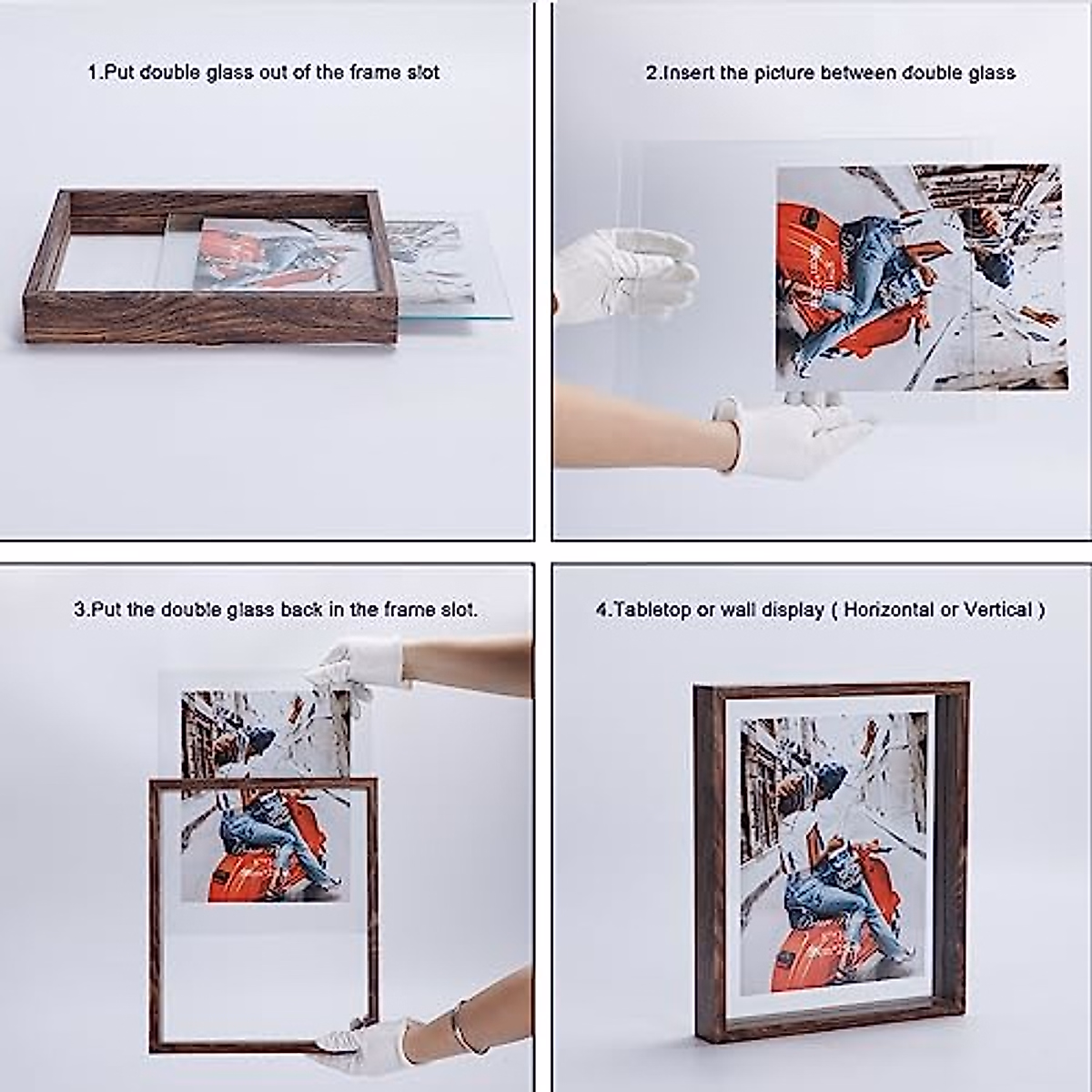 1.Put double glass out of the frame slot

2.Insert the picture between double glass

3.Put the double glass back in the frame slot.

4.Tabletop or wall display ( Horizontal or Vertical )