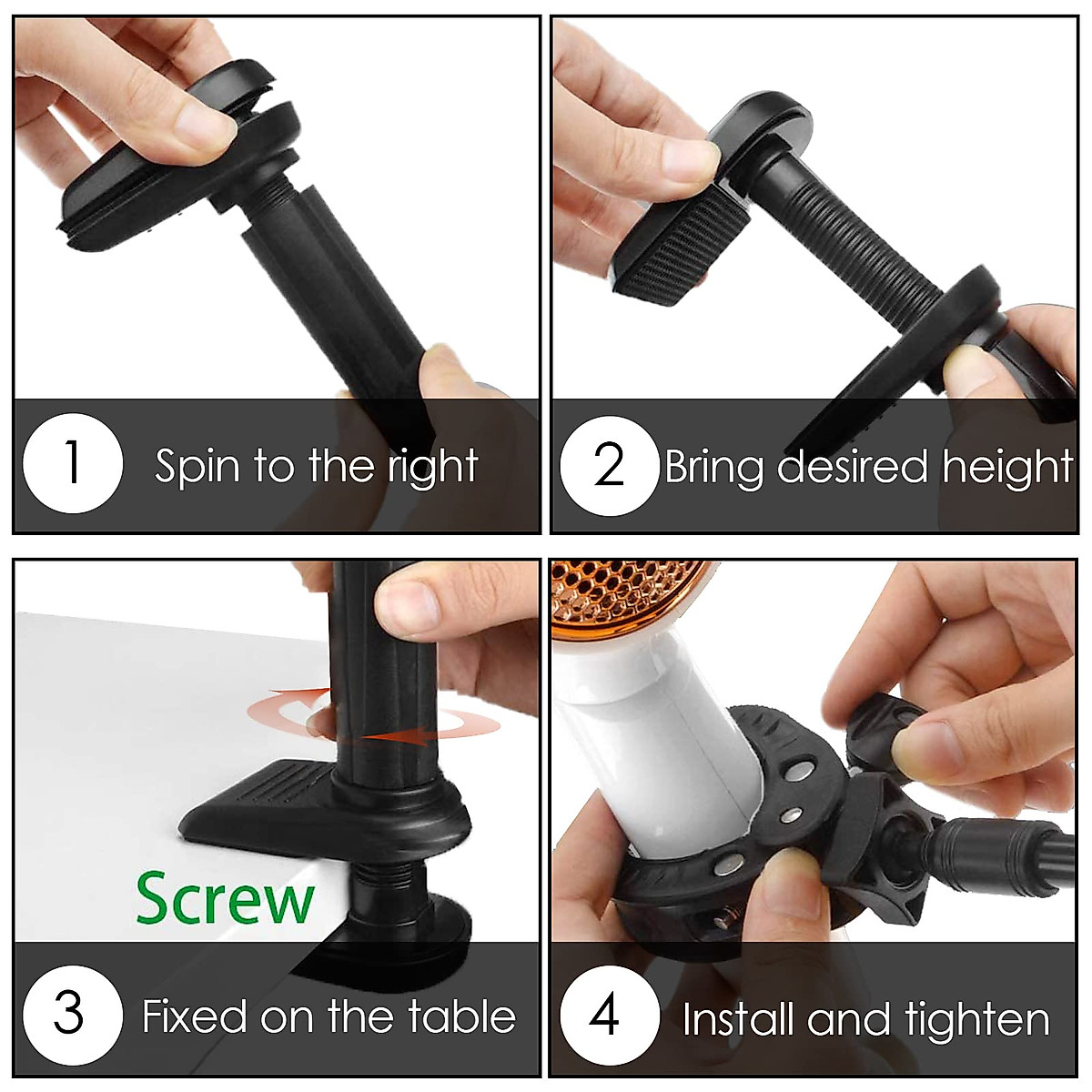 1 Spin to the right

2 Bring desired height

Screw

3 Fixed on the table

4 Install and tighten