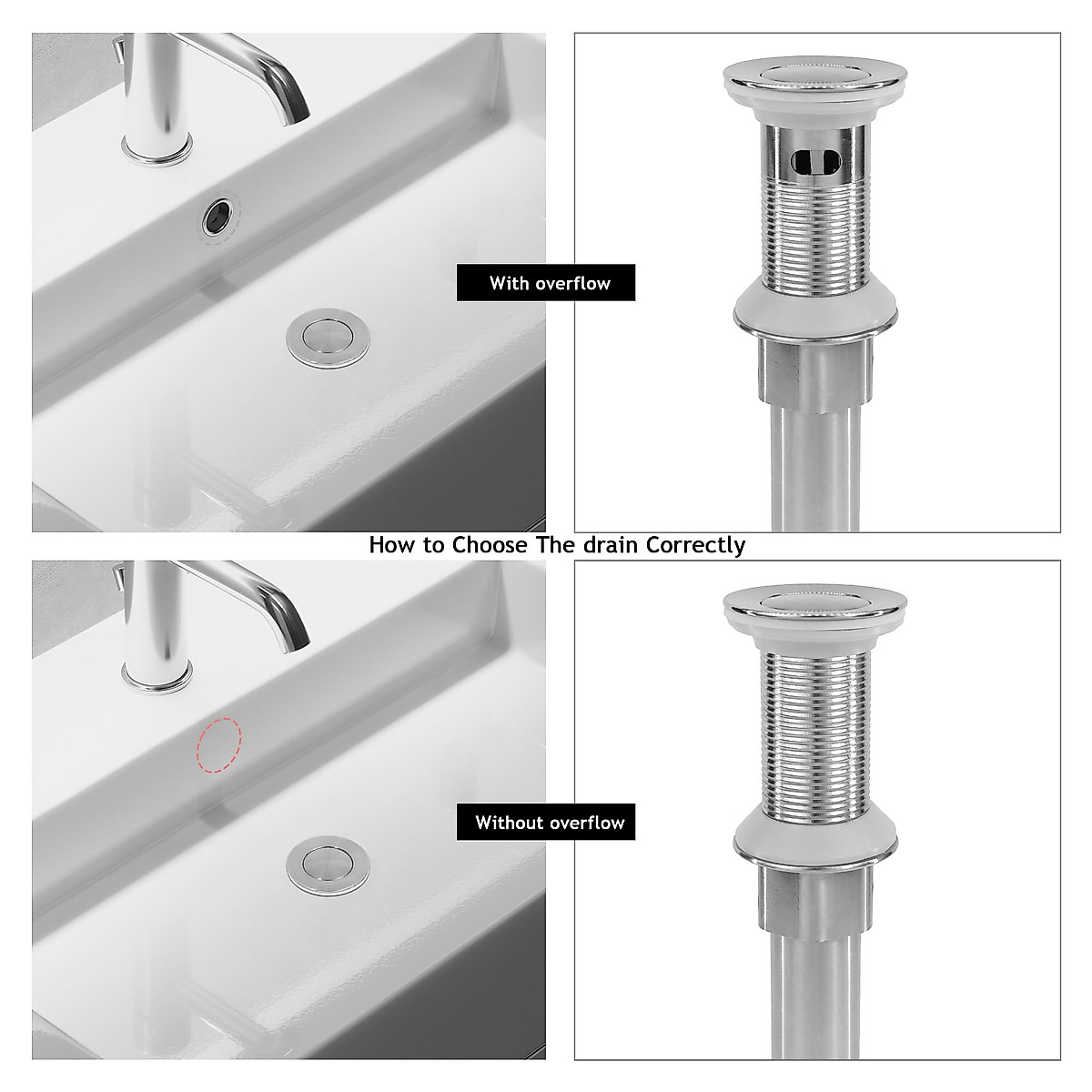 With overflow

How to Choose The drain Correctly

Without overflow