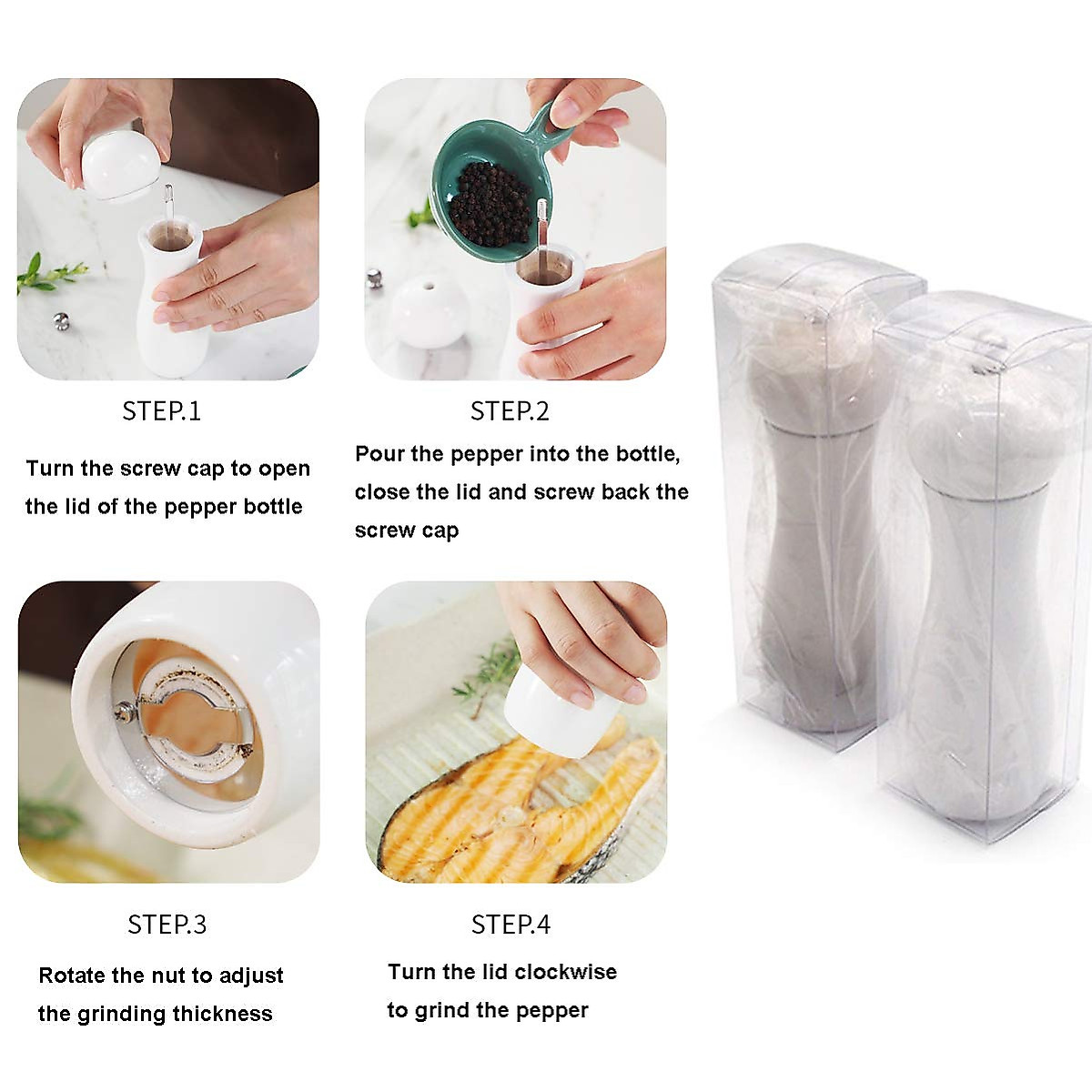 STEP.1

Turn the screw cap to open the lid of the pepper bottle

STEP.2

Pour the pepper into the bottle, close the lid and screw back the screw cap

STEP.3

Rotate the nut to adjust the grinding thickness

STEP.4

Turn the lid clockwise to grind the pepper