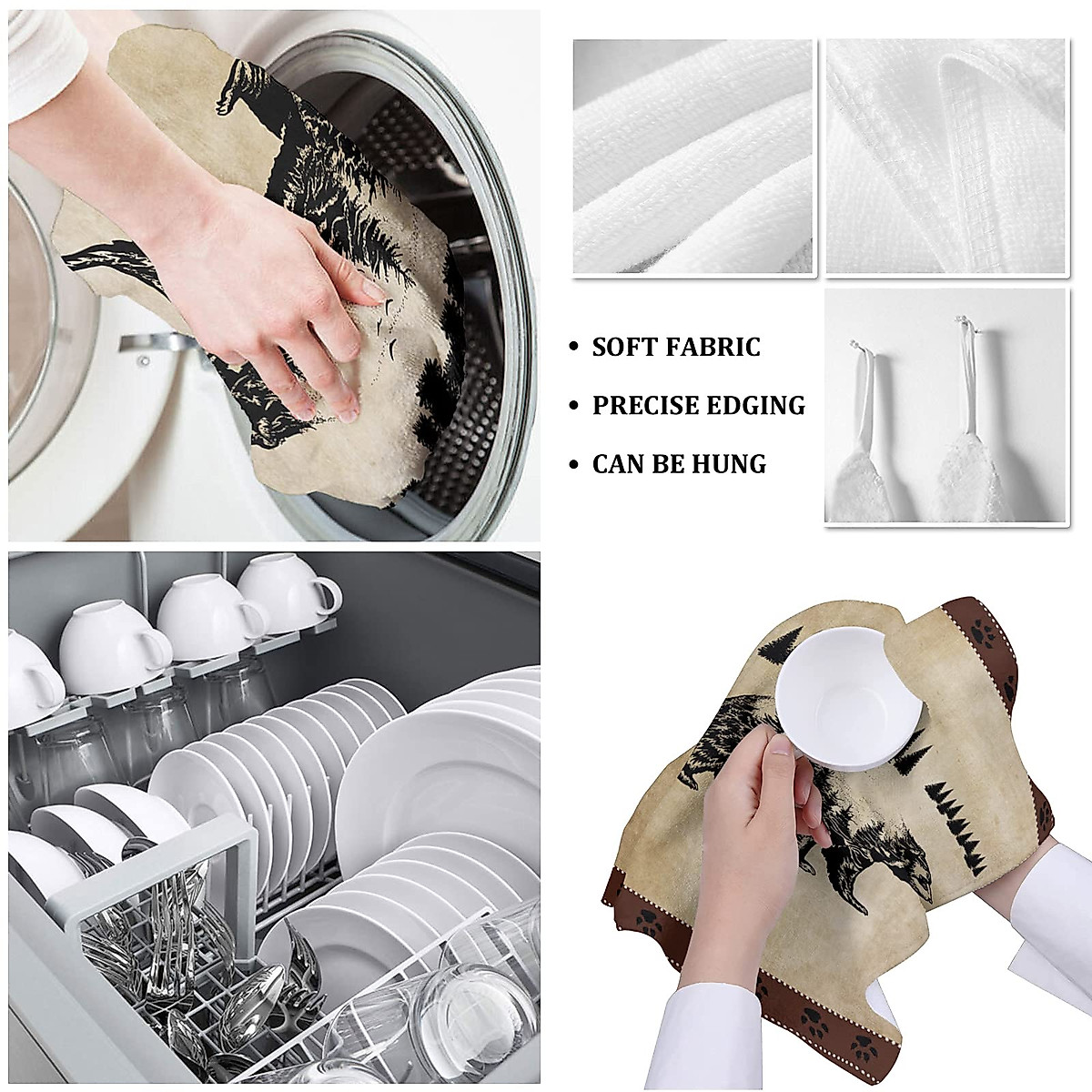 • SOFT FABRIC

• PRECISE EDGING

• CAN BE HUNG