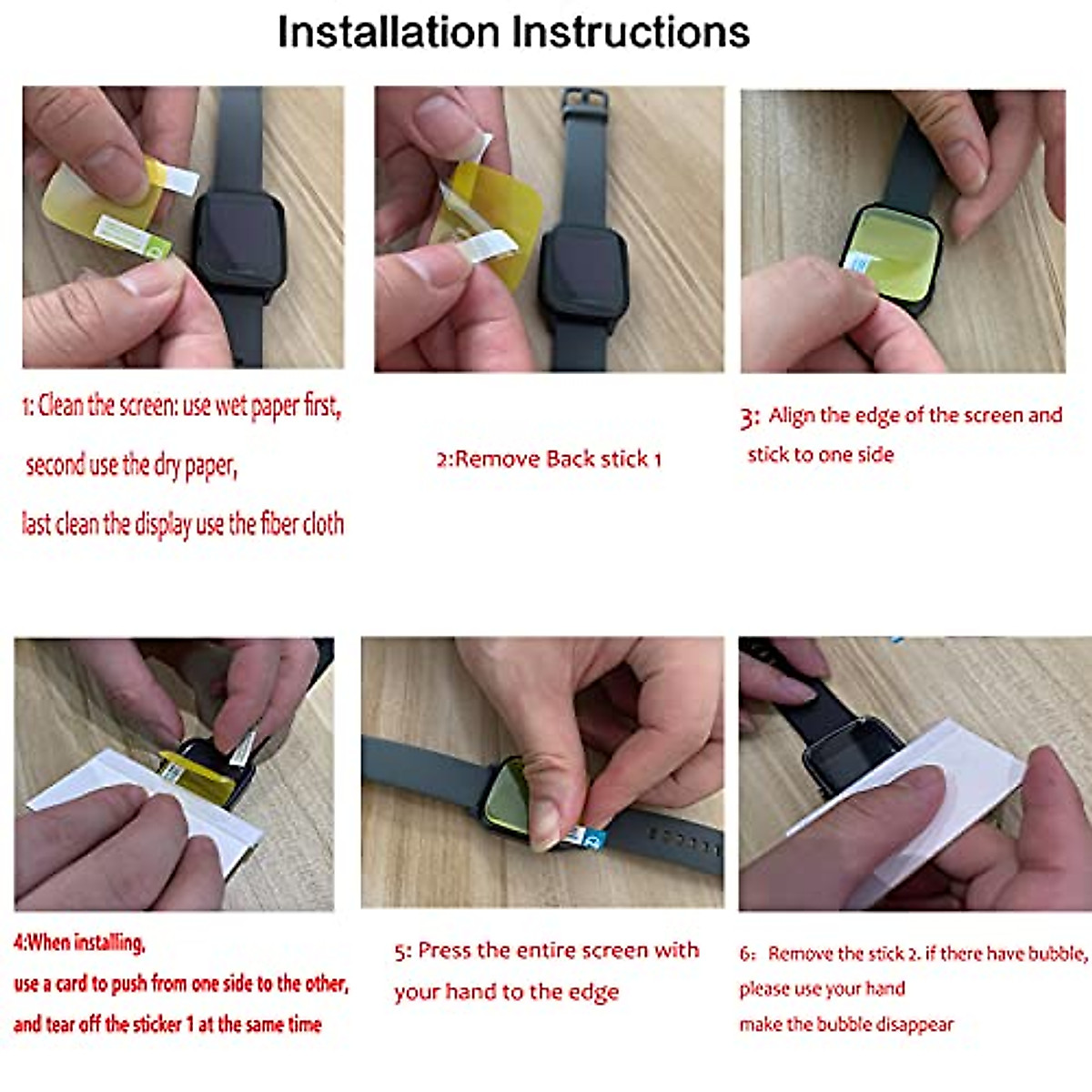 Installation Instructions

1: Clean the screen: use wet paper first, second use the dry paper, last clean the display use the fiber cloth

2:Remove Back stick 1

3: Align the edge of the screen and stick to one side

4:When installing, use a card to push from one side to the other, and tear off the sticker 1 at the same time

5: Press the entire screen with your hand to the edge

6: Remove the stick 2. if there have bubble, please use your hand make the bubble disappear