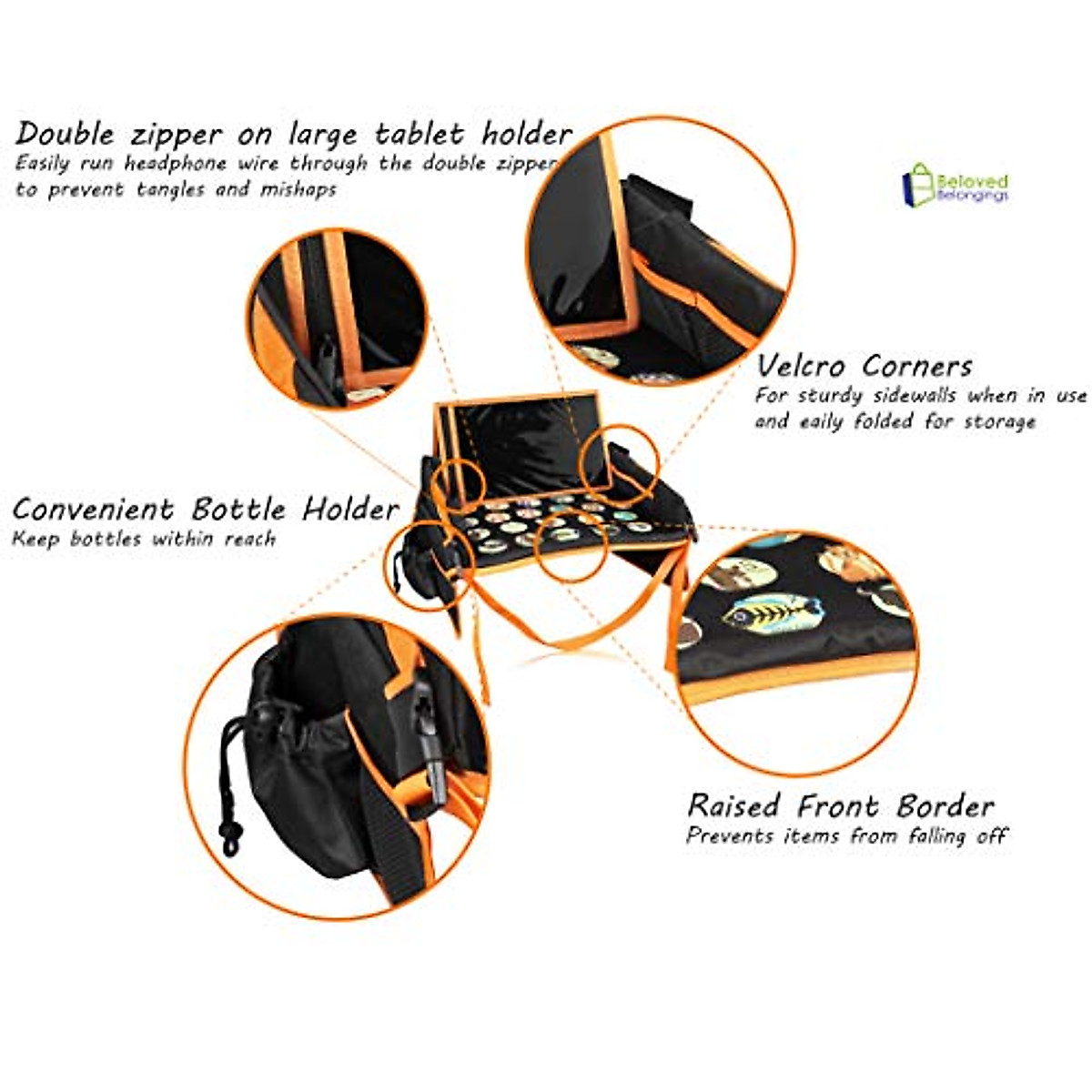 Double zipper on large tablet holder
Easily run headphone wire through the double zipper to prevent tangles and mishaps

Beloved Belongings

Velcro Corners
For sturdy sidewalls when in use and eaily folded for storage

Convenient Bottle Holder
Keep bottles within reach

Raised Front Border
Prevents items from falling off