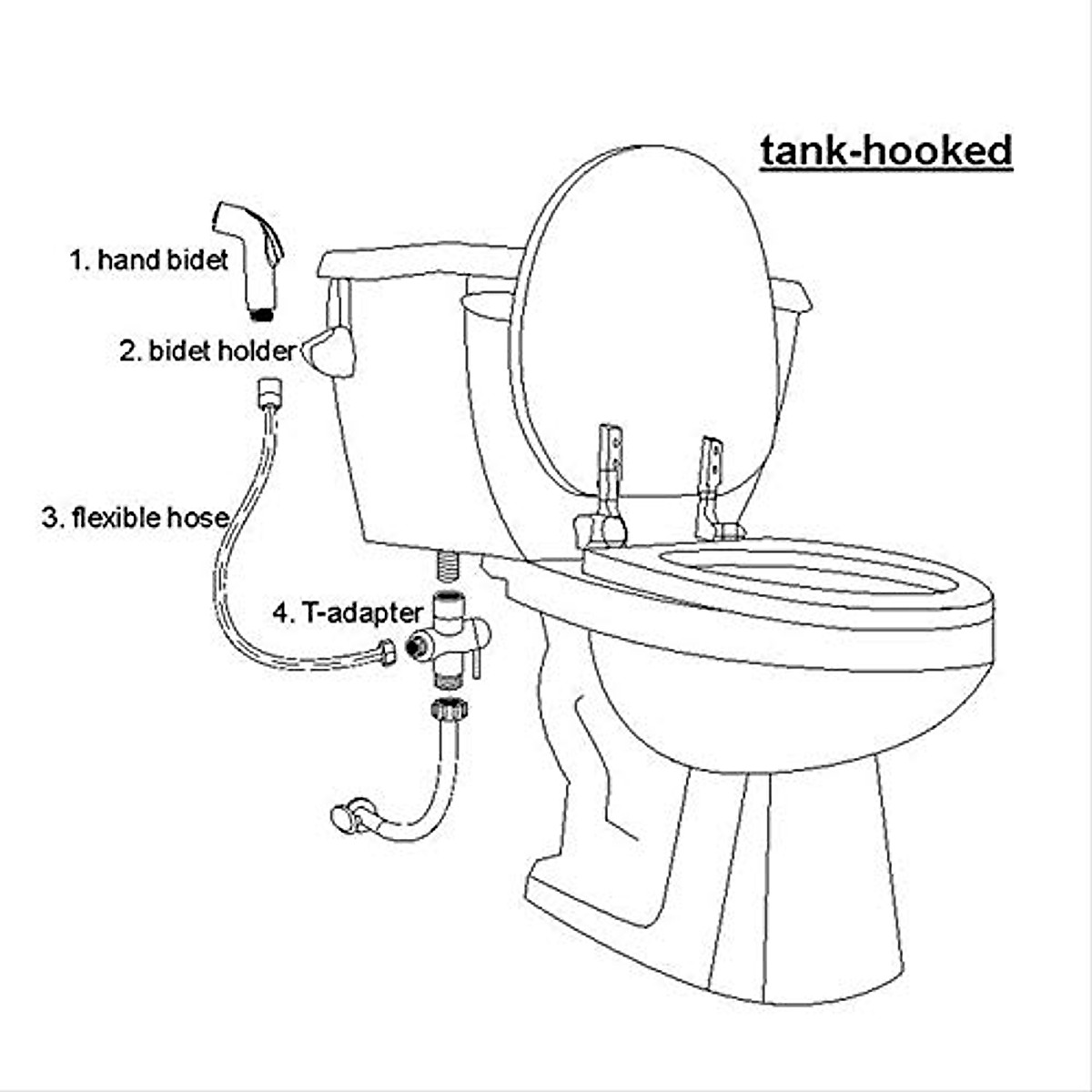 tank-hooked

1. hand bidet

2. bidet holder

3. flexible hose

4. T-adapter