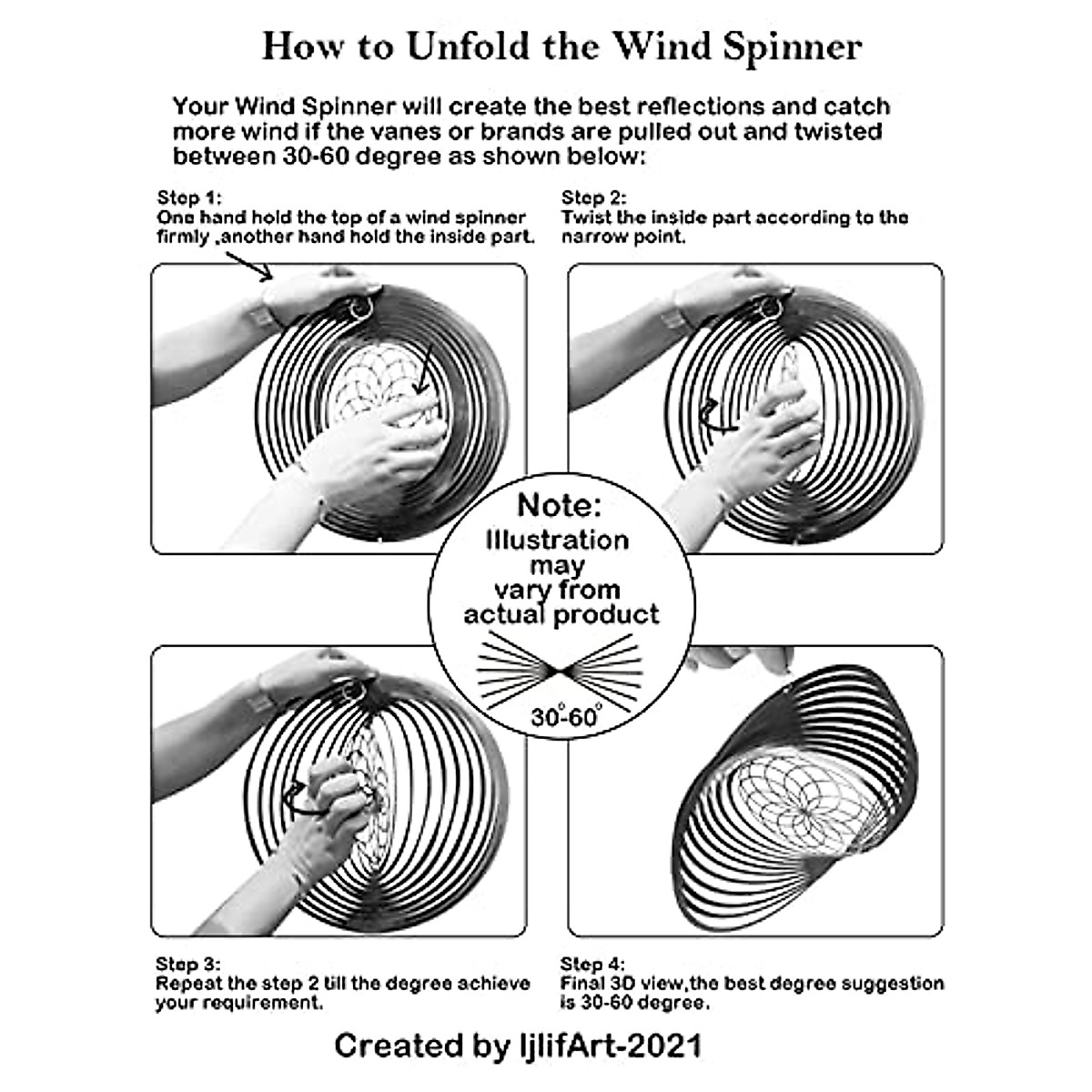 How to Unfold the Wind Spinner

Your Wind Spinner will create the best reflections and catch more wind if the vanes or brands are pulled out and twisted between 30-60 degree as shown below:

Step 1:
One hand hold the top of a wind spinner firmly ,another hand hold the inside part.

Step 2:
Twist the inside part according to the narrow point.

Note:
Illustration may vary from actual product

30°-60°

Step 3:
Repeat the step 2 till the degree achieve your requirement.

Step 4:
Final 3D view,the best degree suggestion is 30-60 degree.

Created by IjlifArt-2021