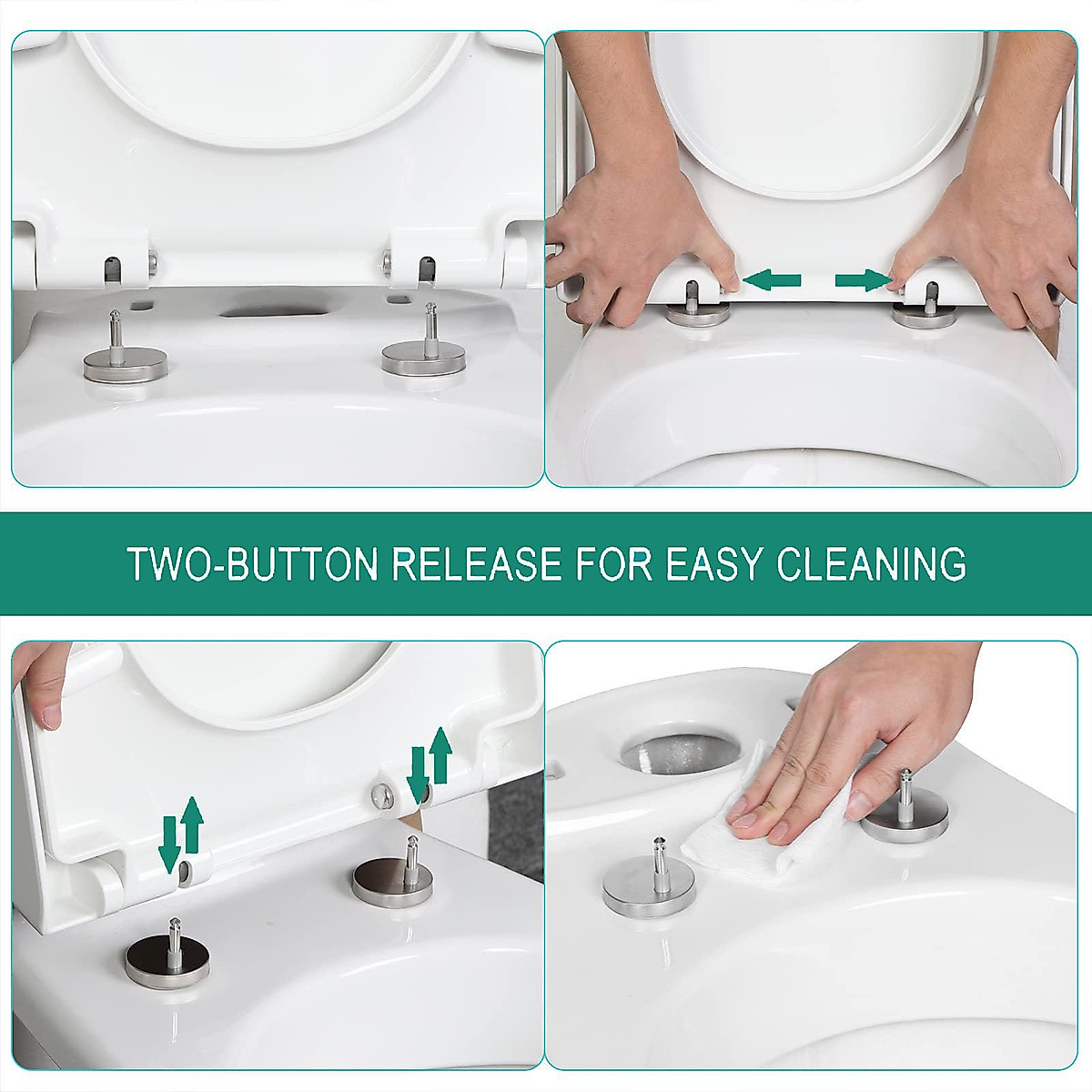 TWO-BUTTON RELEASE FOR EASY CLEANING