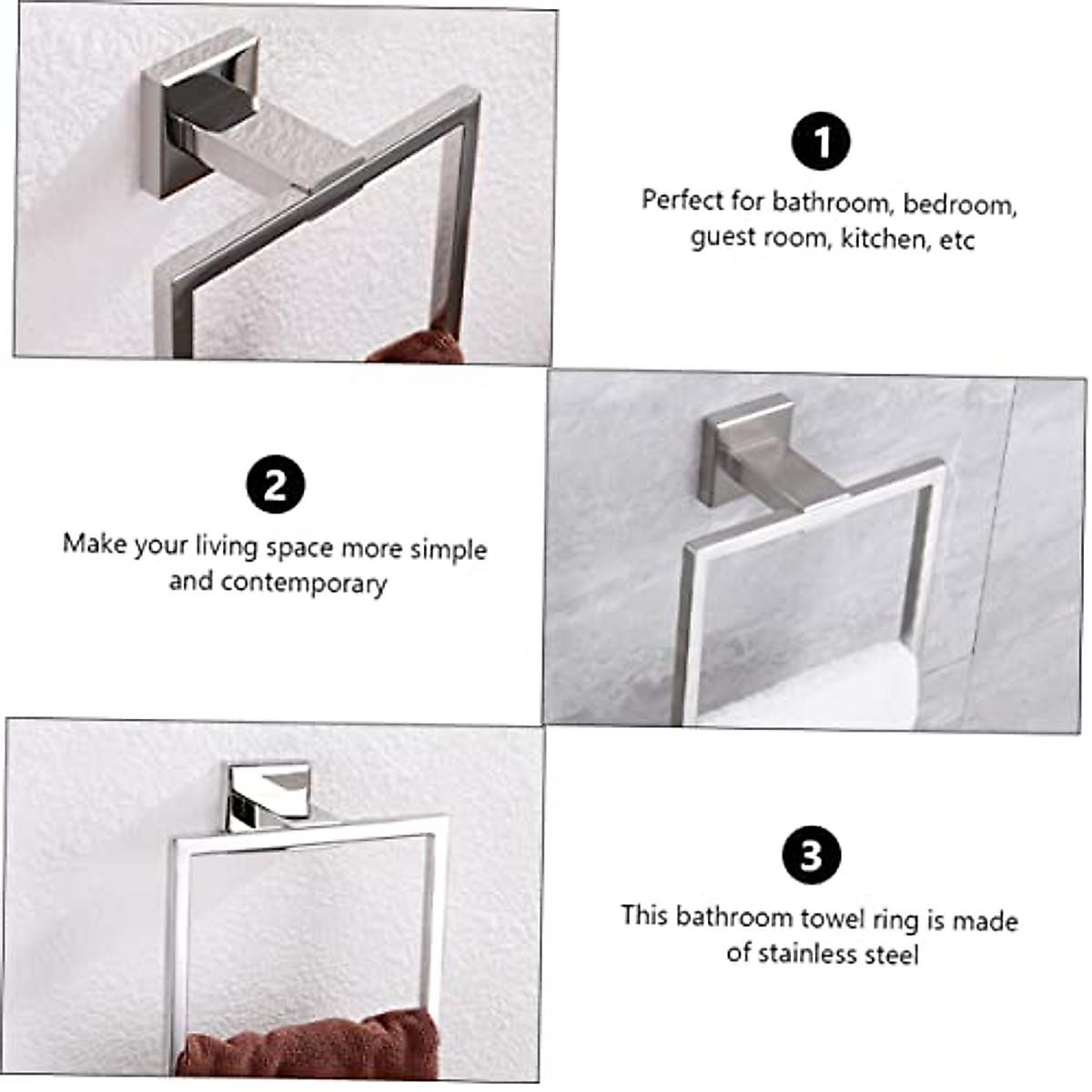 1

Perfect for bathroom, bedroom, guest room, kitchen, etc

2

Make your living space more simple and contemporary

3

This bathroom towel ring is made of stainless steel