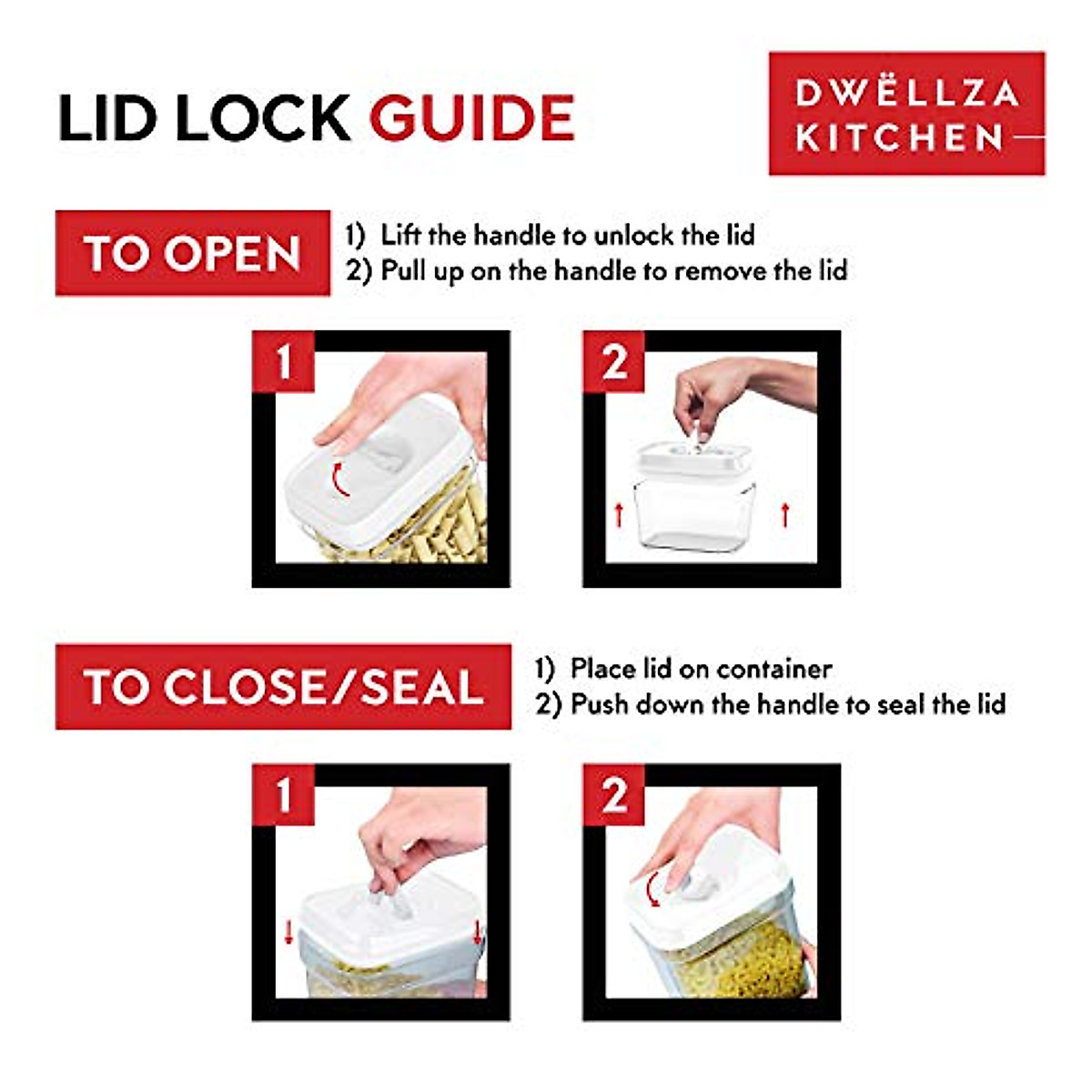 LID LOCK GUIDE

DWËLLZA KITCHEN

TO OPEN

1) Lift the handle to unlock the lid
2) Pull up on the handle to remove the lid

1

2

TO CLOSE/SEAL

1) Place lid on container
2) Push down the handle to seal the lid

1

2