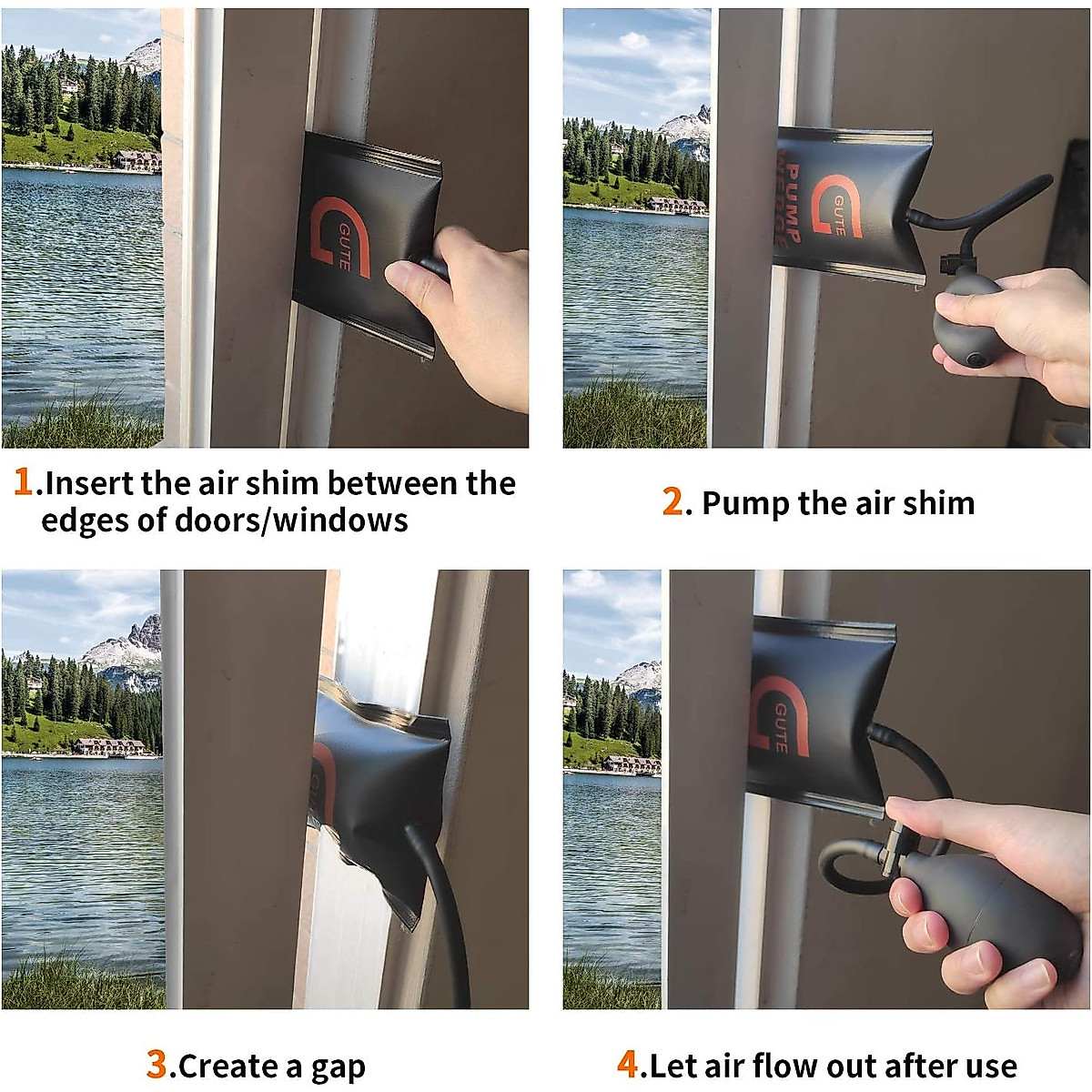 GUTE

GUTE
PUMP WEDGE

1.Insert the air shim between the edges of doors/windows

2. Pump the air shim

GUTE

3.Create a gap

4.Let air flow out after use