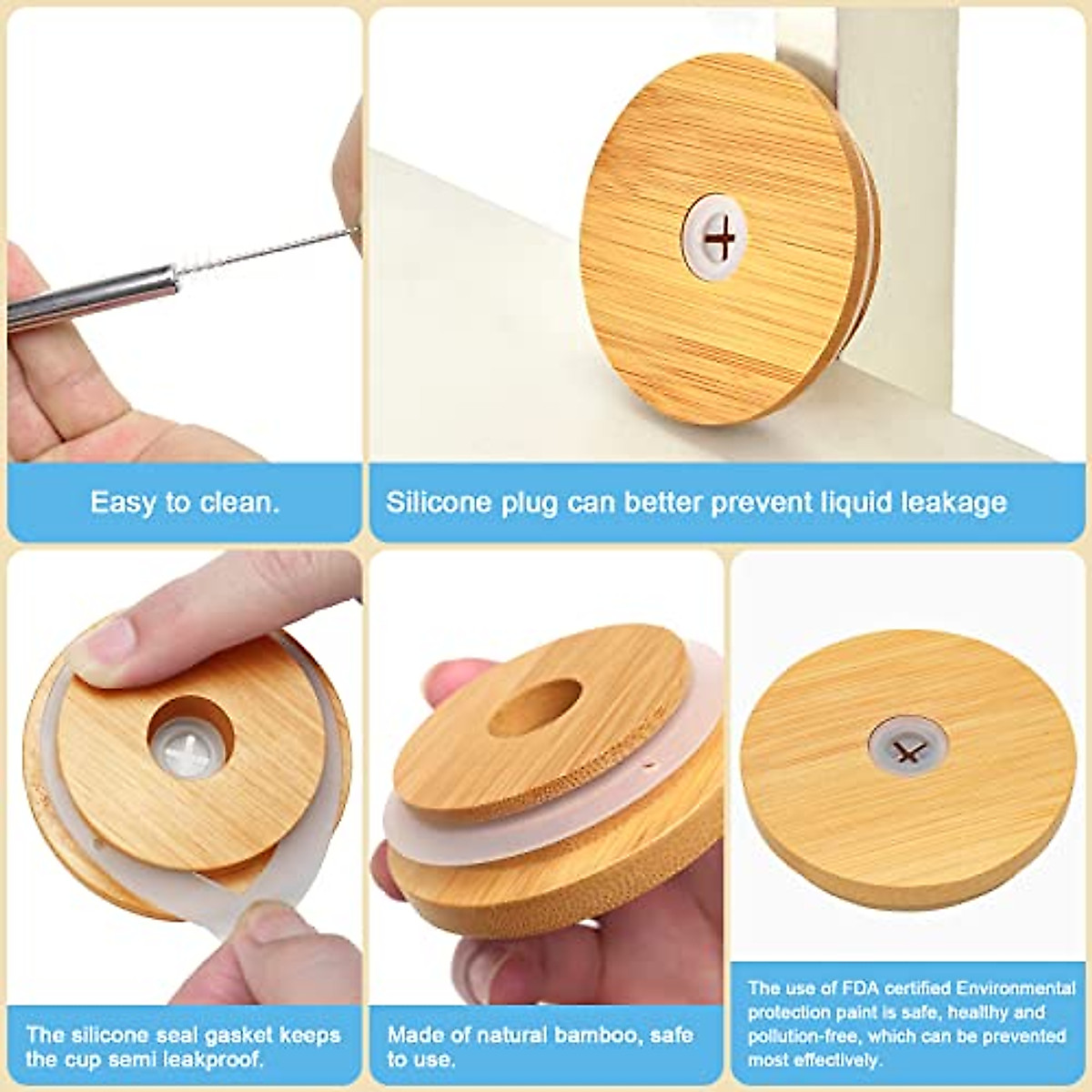 Easy to clean.

Silicone plug can better prevent liquid leakage

The silicone seal gasket keeps the cup semi leakproof.

Made of natural bamboo, safe to use.

The use of FDA certified Environmental protection paint is safe, healthy and pollution-free, which can be prevented most effectively.