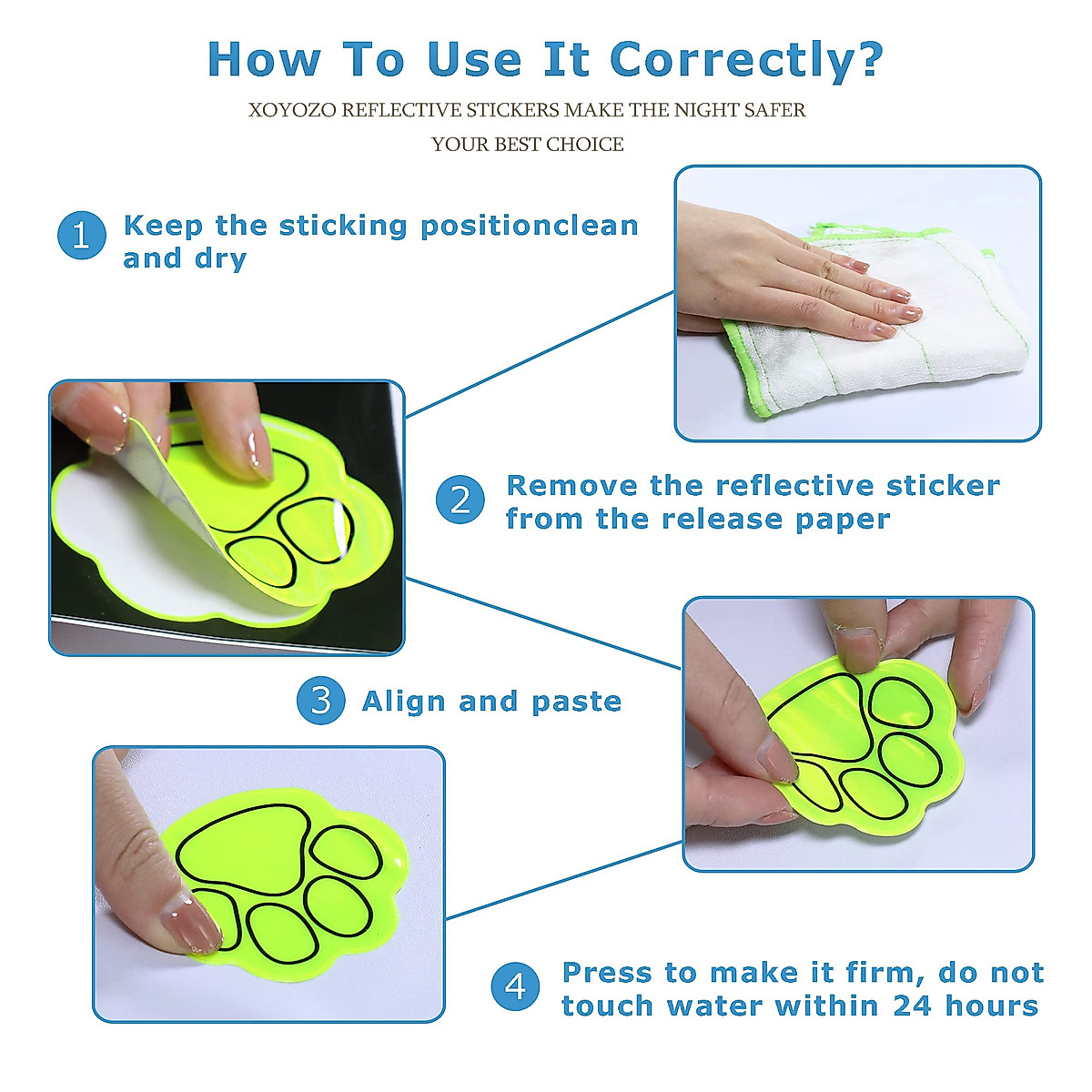 How To Use It Correctly?

XOYOZO REFLECTIVE STICKERS MAKE THE NIGHT SAFER

YOUR BEST CHOICE

1 Keep the sticking positionclean and dry

2 Remove the reflective sticker from the release paper

3 Align and paste

4 Press to make it firm, do not touch water within 24 hours