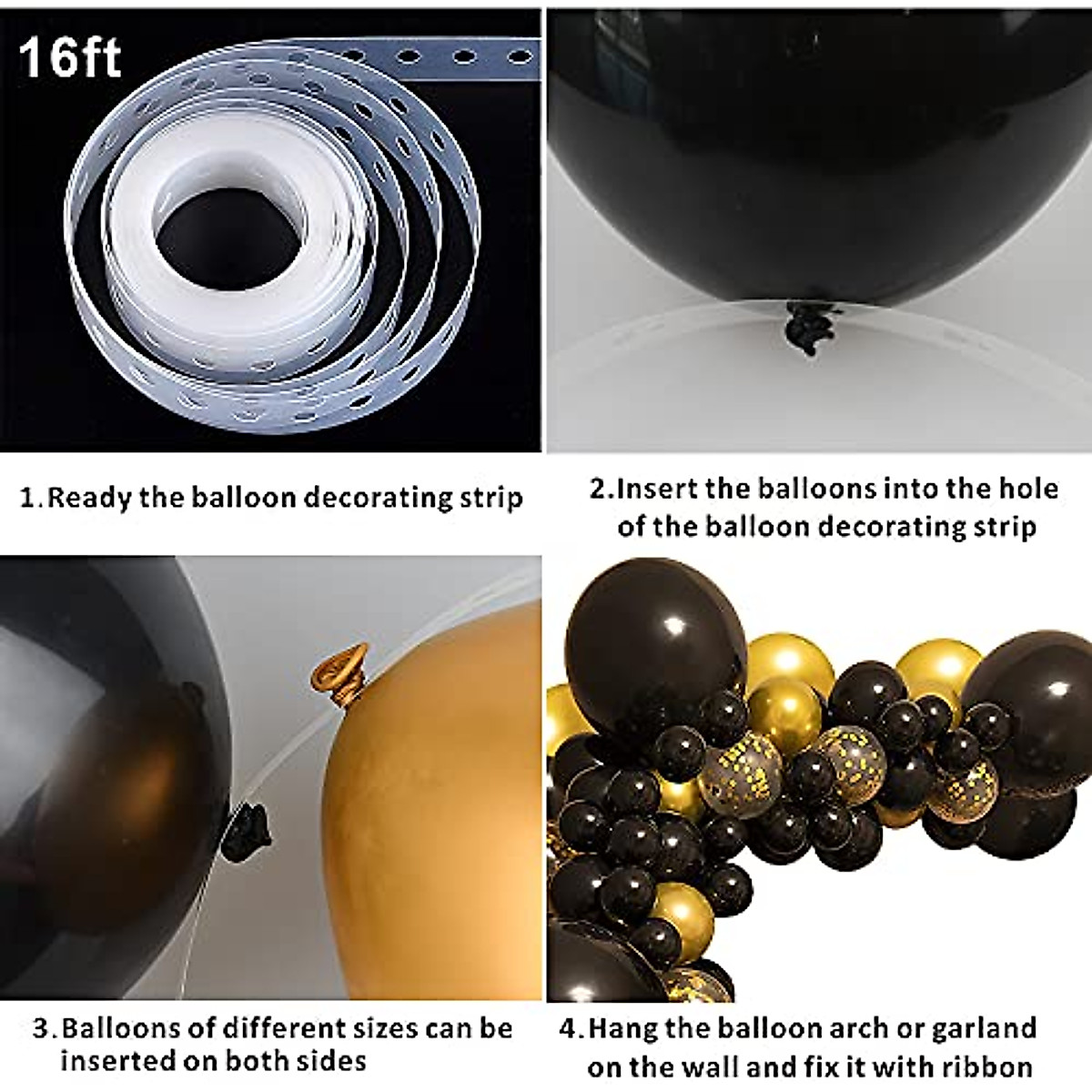 16ft

1.Ready the balloon decorating strip

2.Insert the balloons into the hole of the balloon decorating strip

3.Balloons of different sizes can be inserted on both sides

4.Hang the balloon arch or garland on the wall and fix it with ribbon