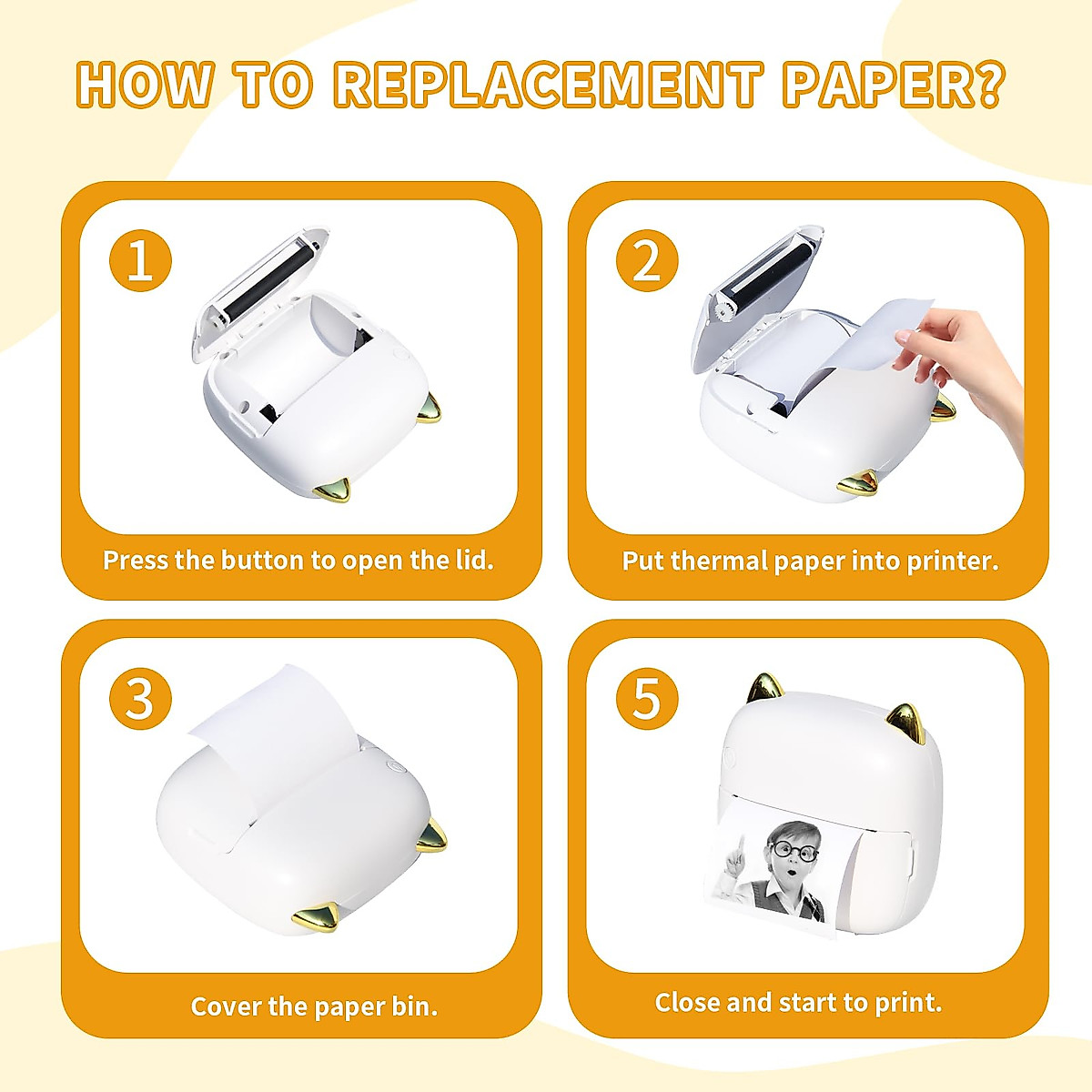 HOW TO REPLACEMENT PAPER?

1

Press the button to open the lid.

2

Put thermal paper into printer.

3

Cover the paper bin.

5

Close and start to print.