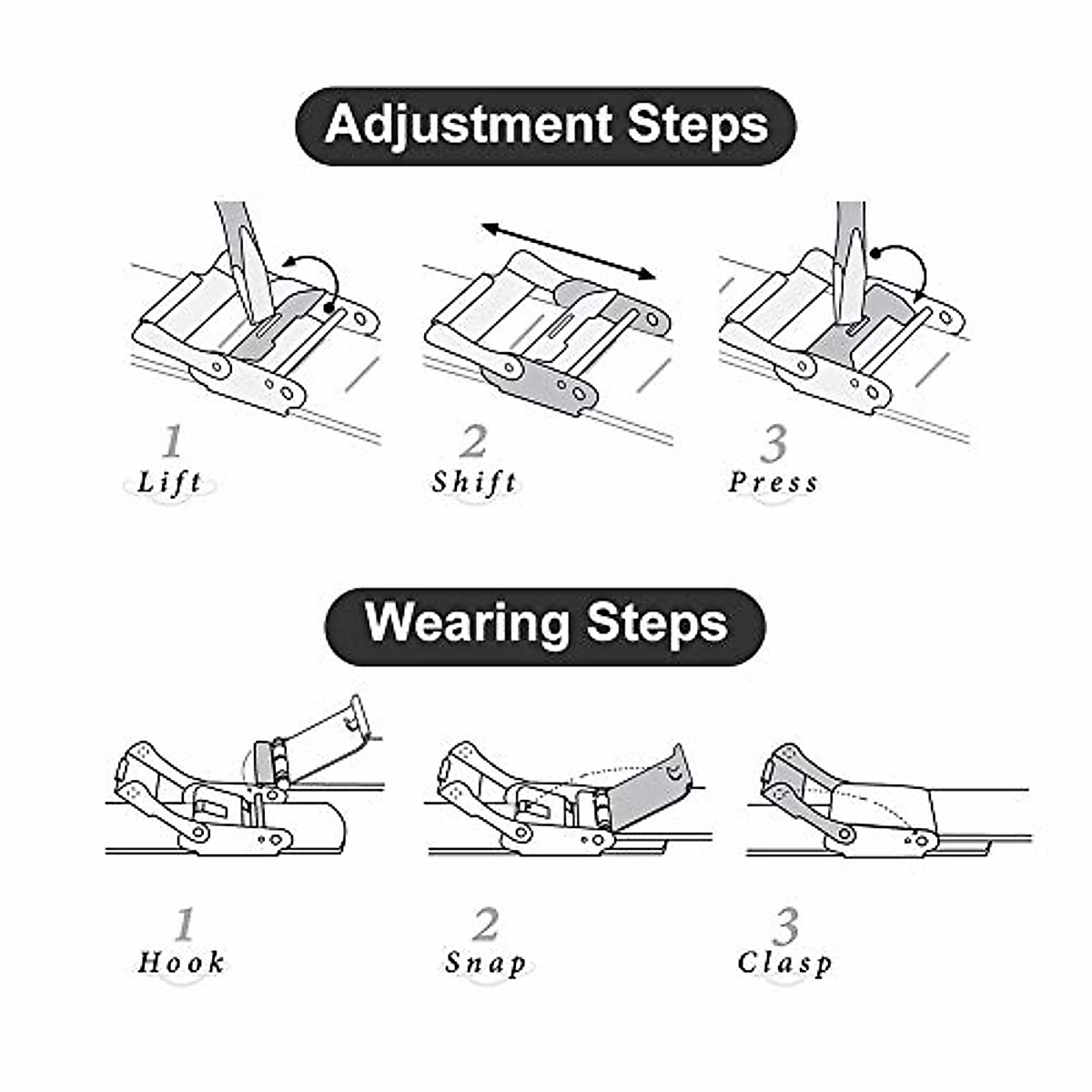 Adjustment Steps

1
Lift

2
Shift

3
Press

Wearing Steps

1
Hook

2
Snap

3
Clasp