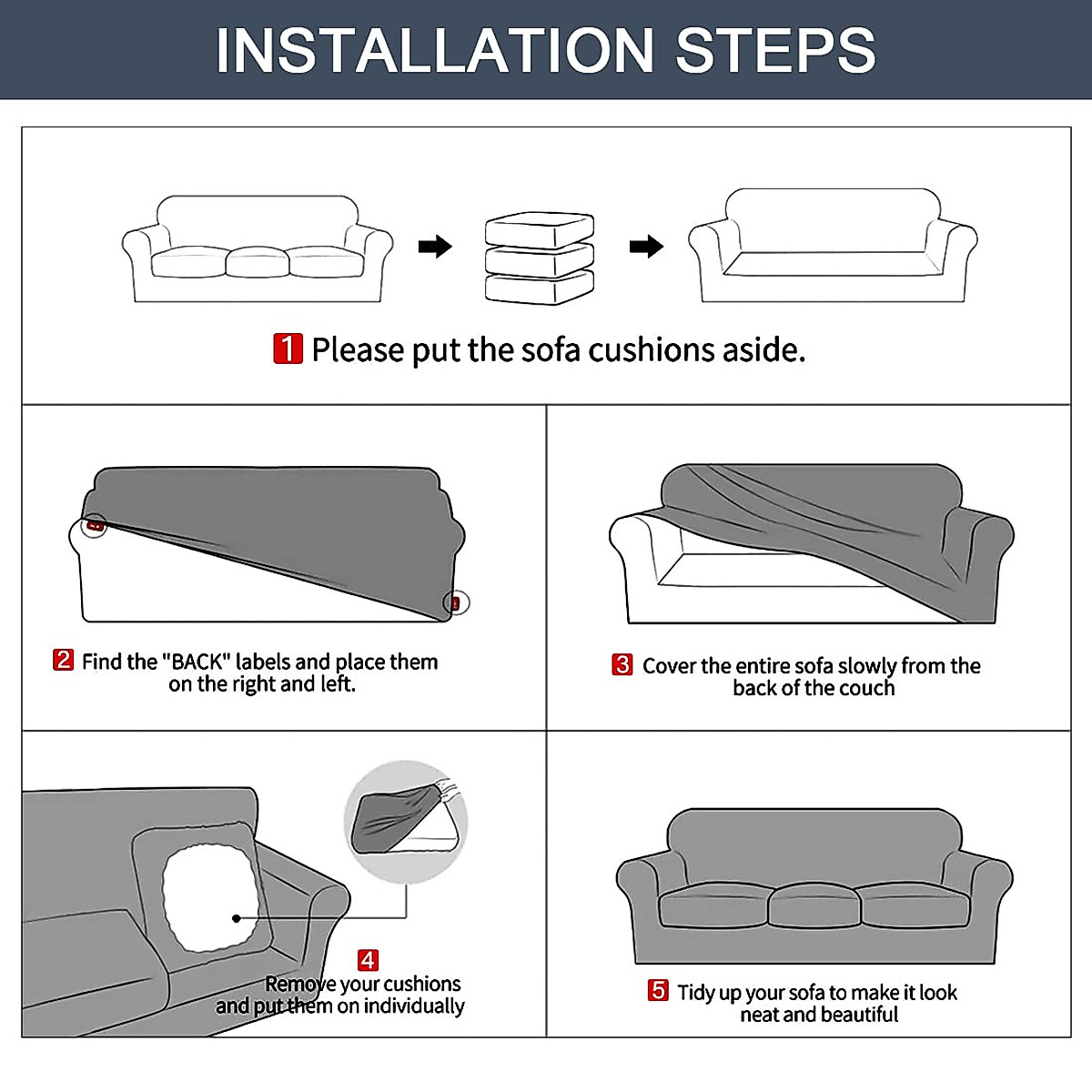 INSTALLATION STEPS

1 Please put the sofa cushions aside.

2 Find the "BACK" labels and place them on the right and left.

3 Cover the entire sofa slowly from the back of the couch

4 Remove your cushions and put them on individually

5 Tidy up your sofa to make it look neat and beautiful