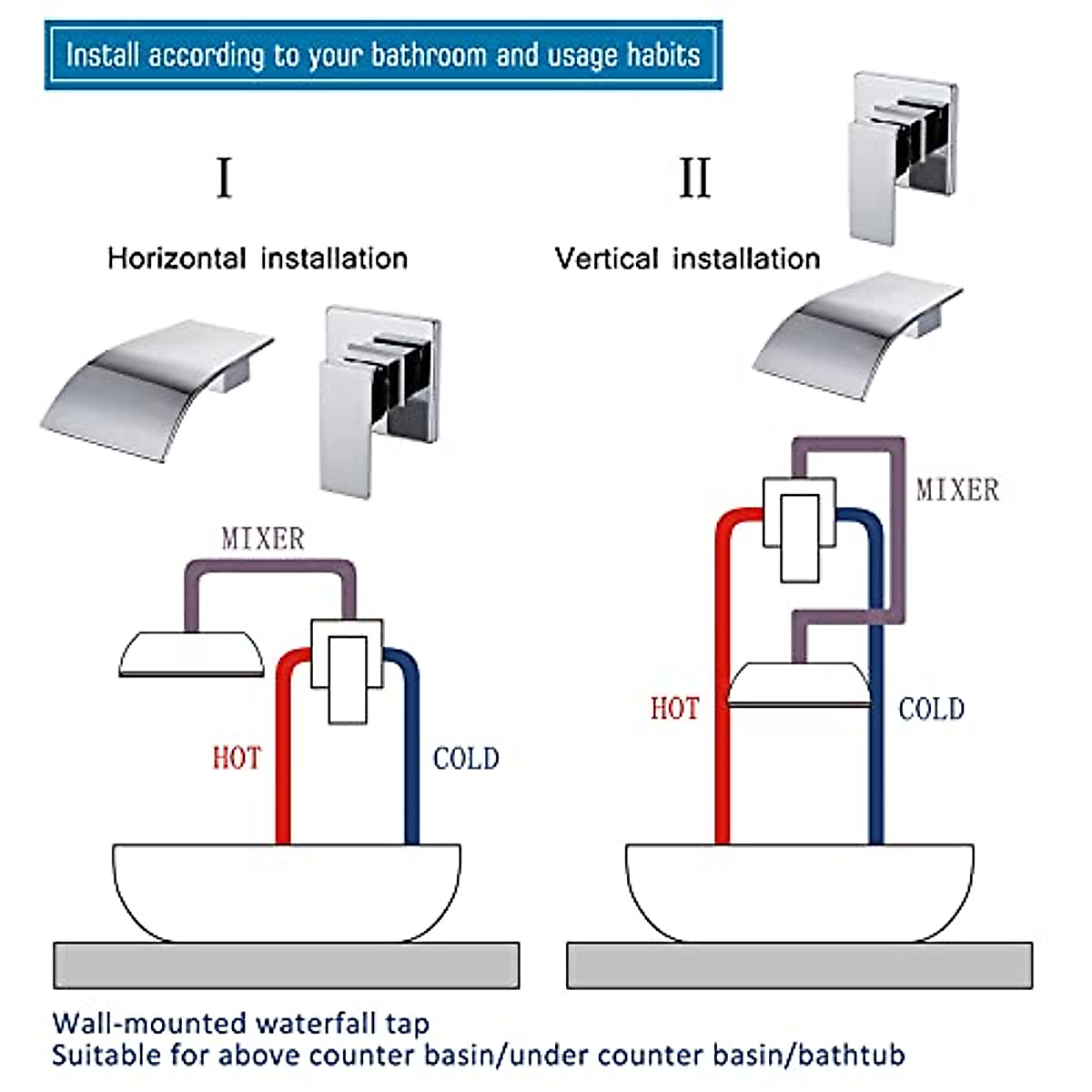 Install according to your bathroom and usage habits

I

Horizontal installation

MIXER

HOT

COLD

II

Vertical installation

MIXER

HOT

COLD

Wall-mounted waterfall tap
Suitable for above counter basin/under counter basin/bathtub