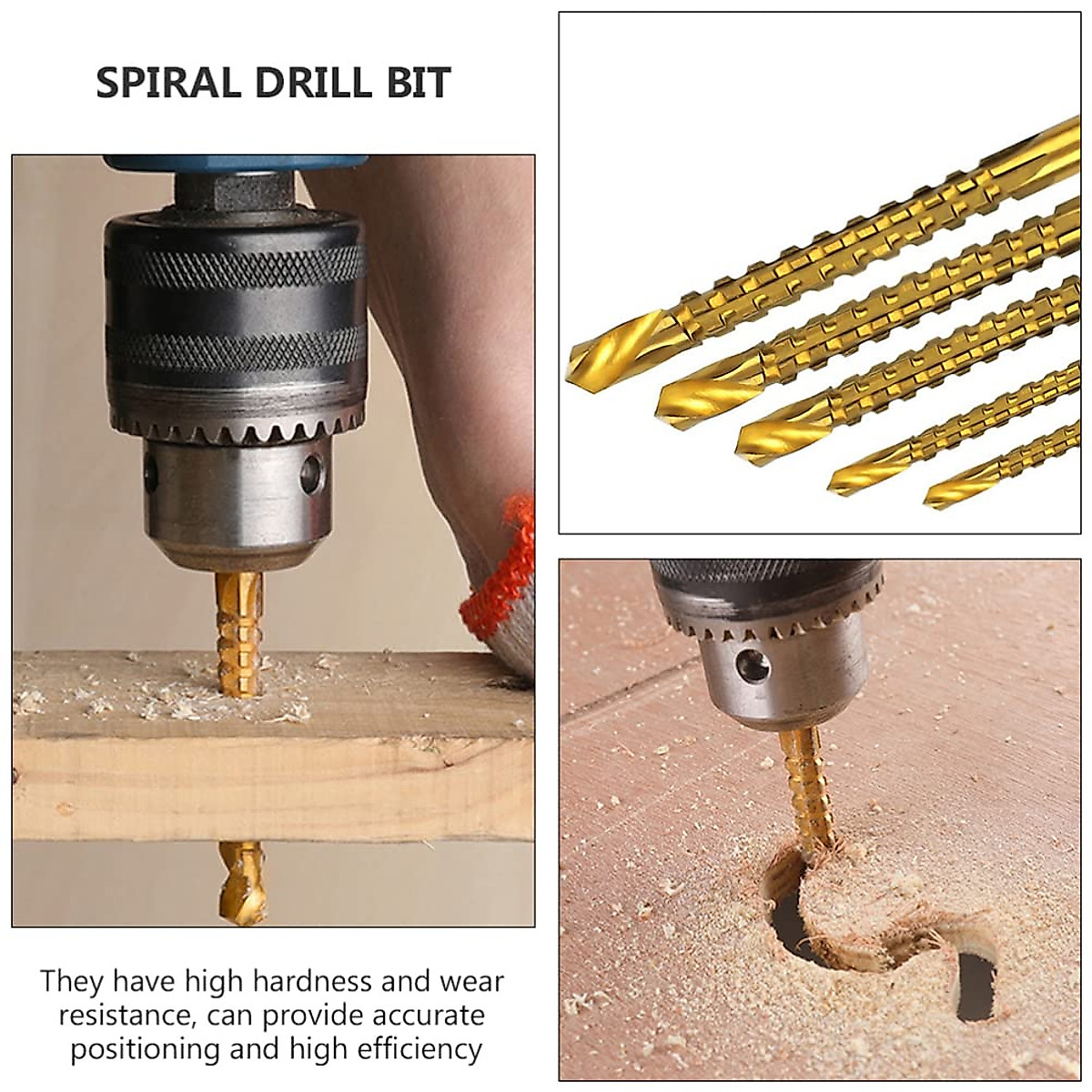 SPIRAL DRILL BIT

They have high hardness and wear resistance, can provide accurate positioning and high efficiency