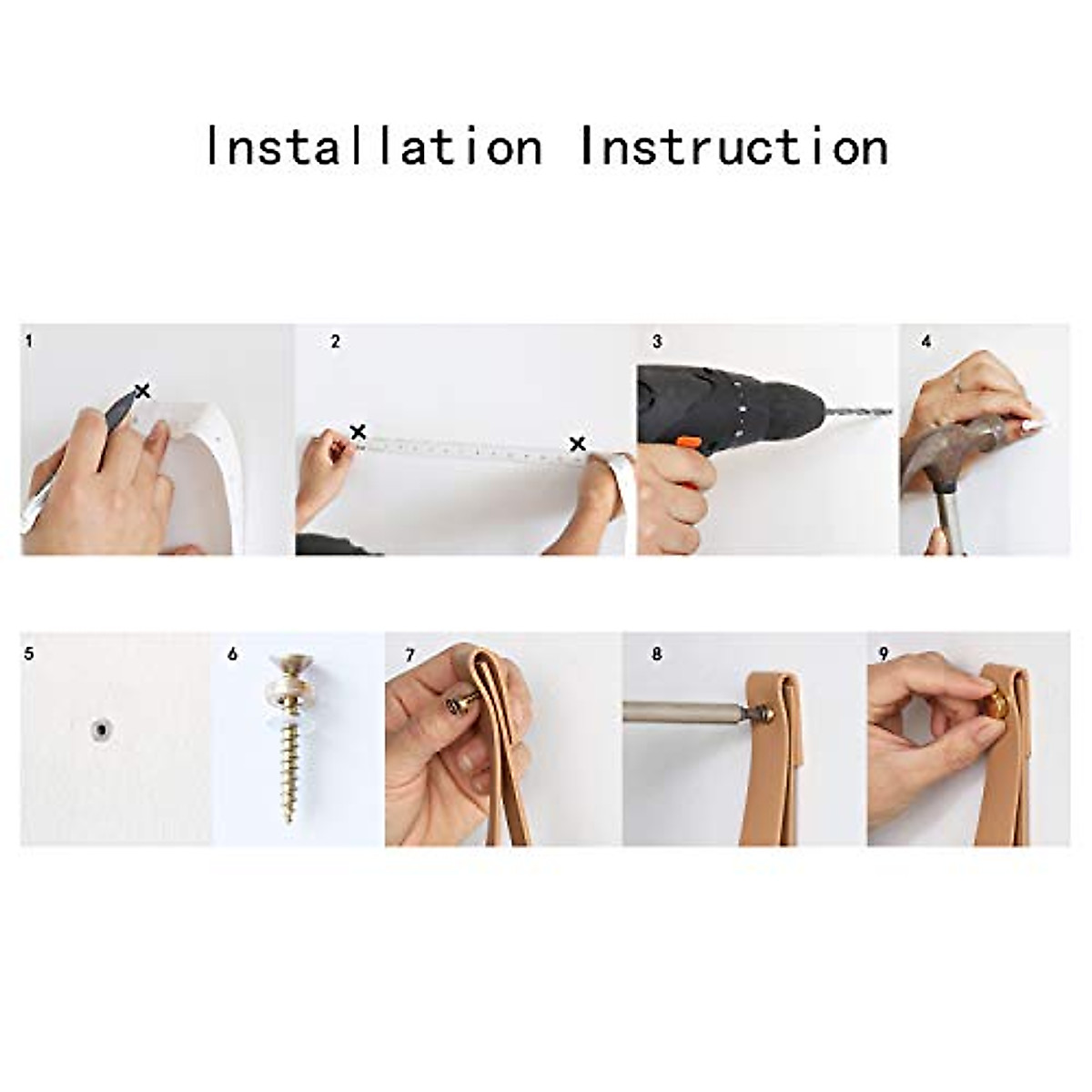 Installation Instruction

1

2

3

4

5

6

7

8

9