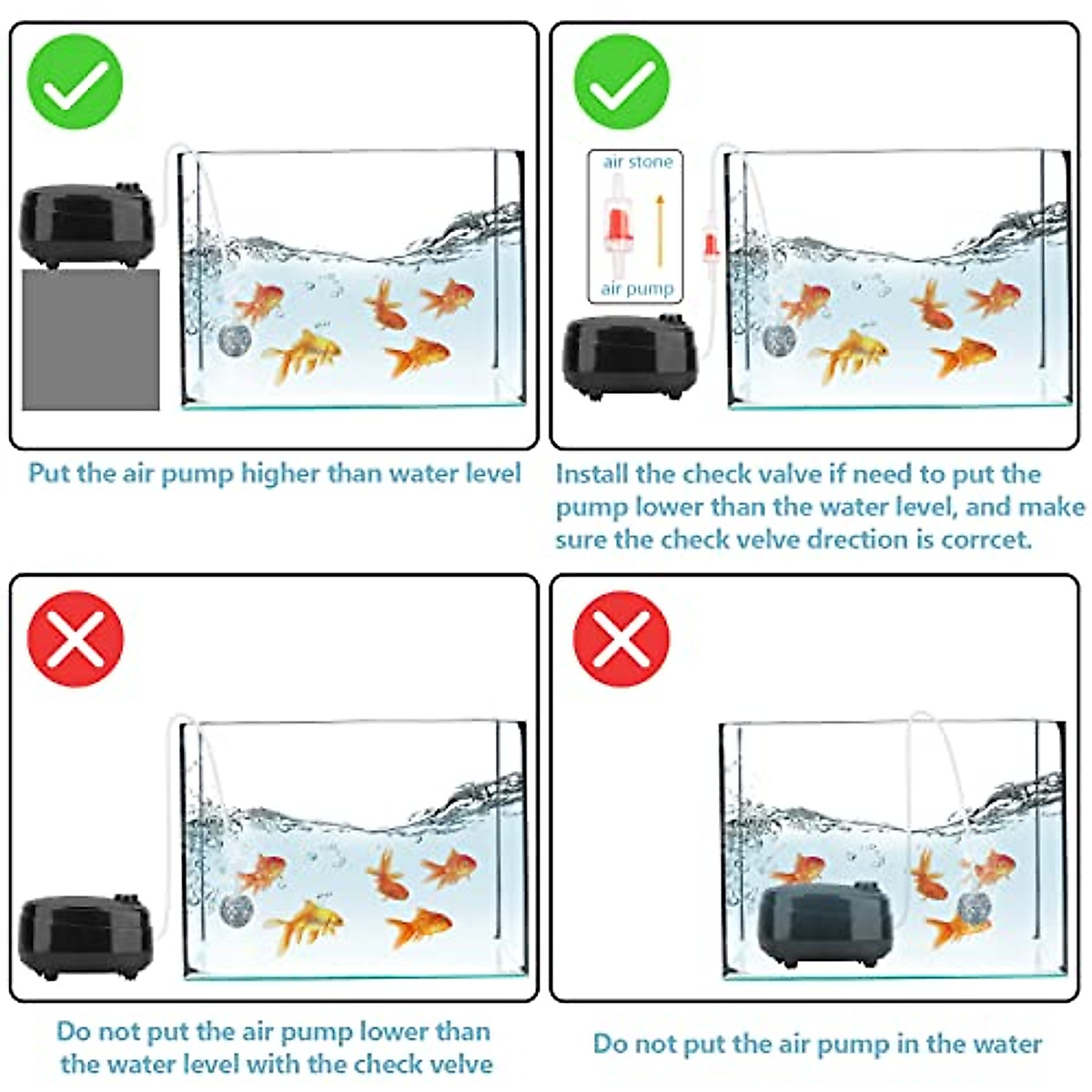 Put the air pump higher than water level

air stone

air pump

Install the check valve if need to put the pump lower than the water level, and make sure the check velve drection is corrcet.

Do not put the air pump lower than the water level with the check velve

Do not put the air pump in the water