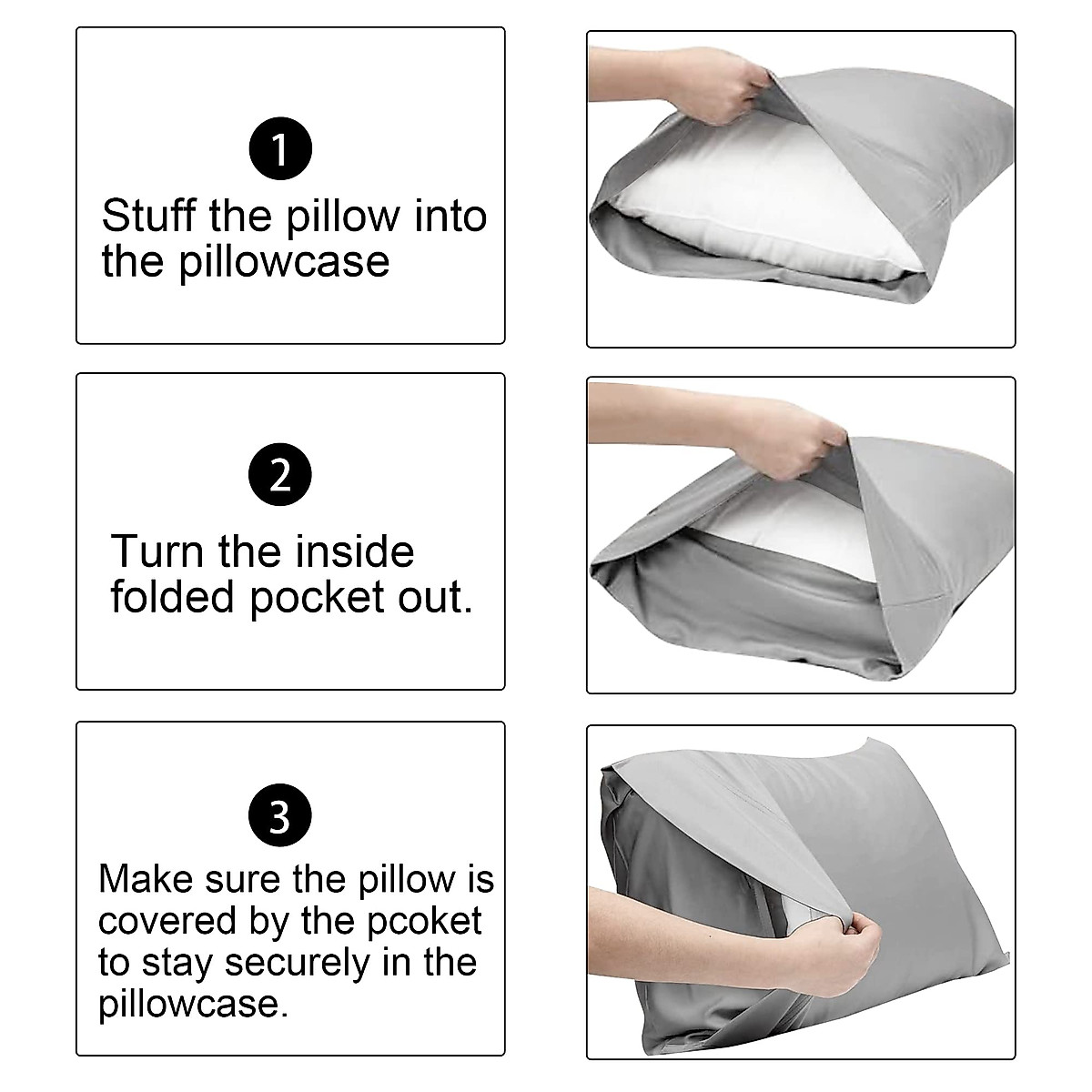 1

Stuff the pillow into the pillowcase

2

Turn the inside folded pocket out.

3

Make sure the pillow is covered by the pcoket to stay securely in the pillowcase.