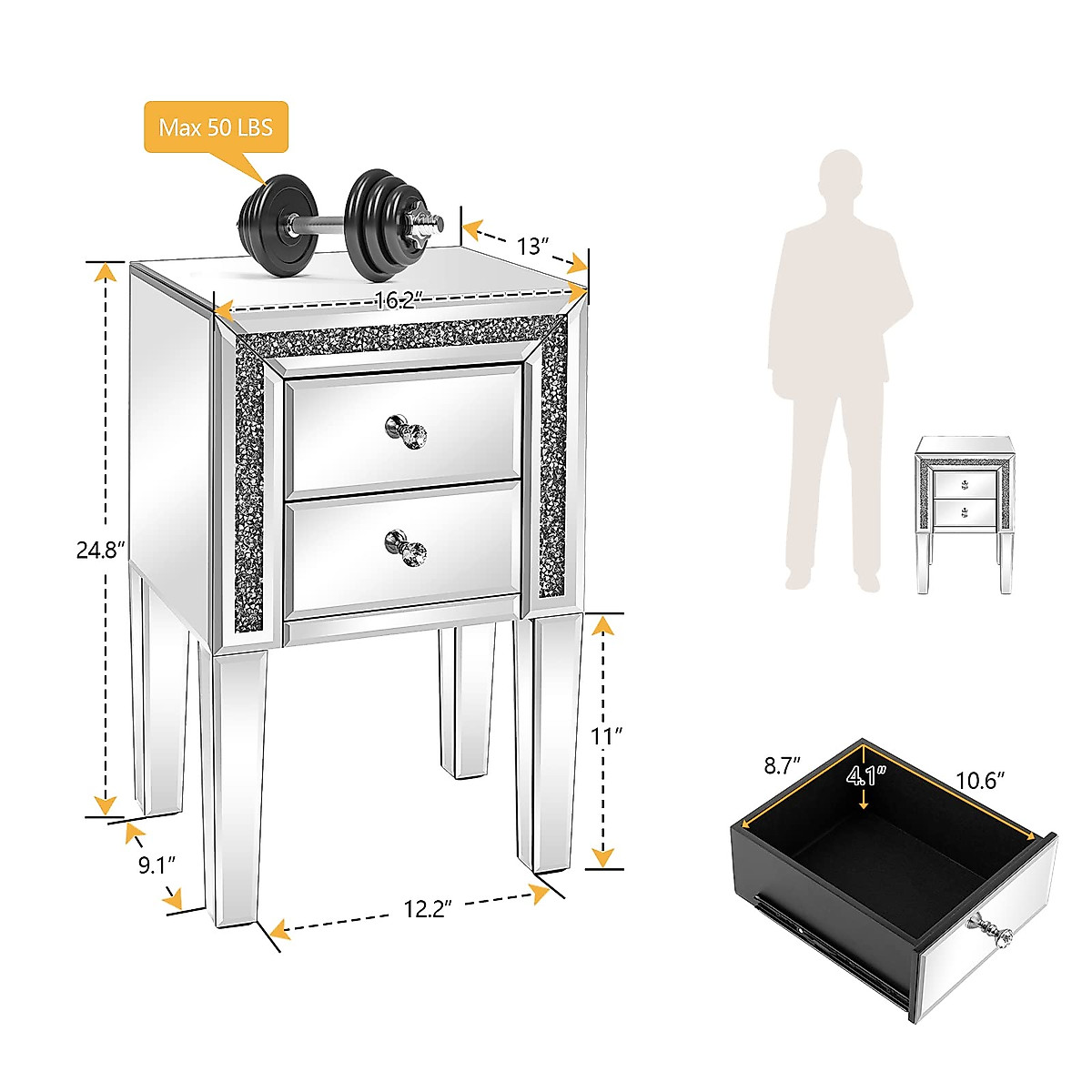 Max 50 LBS

13″

16.2″

24.8″

11″

9.1″

12.2″

8.7″

4.1″

10.6″