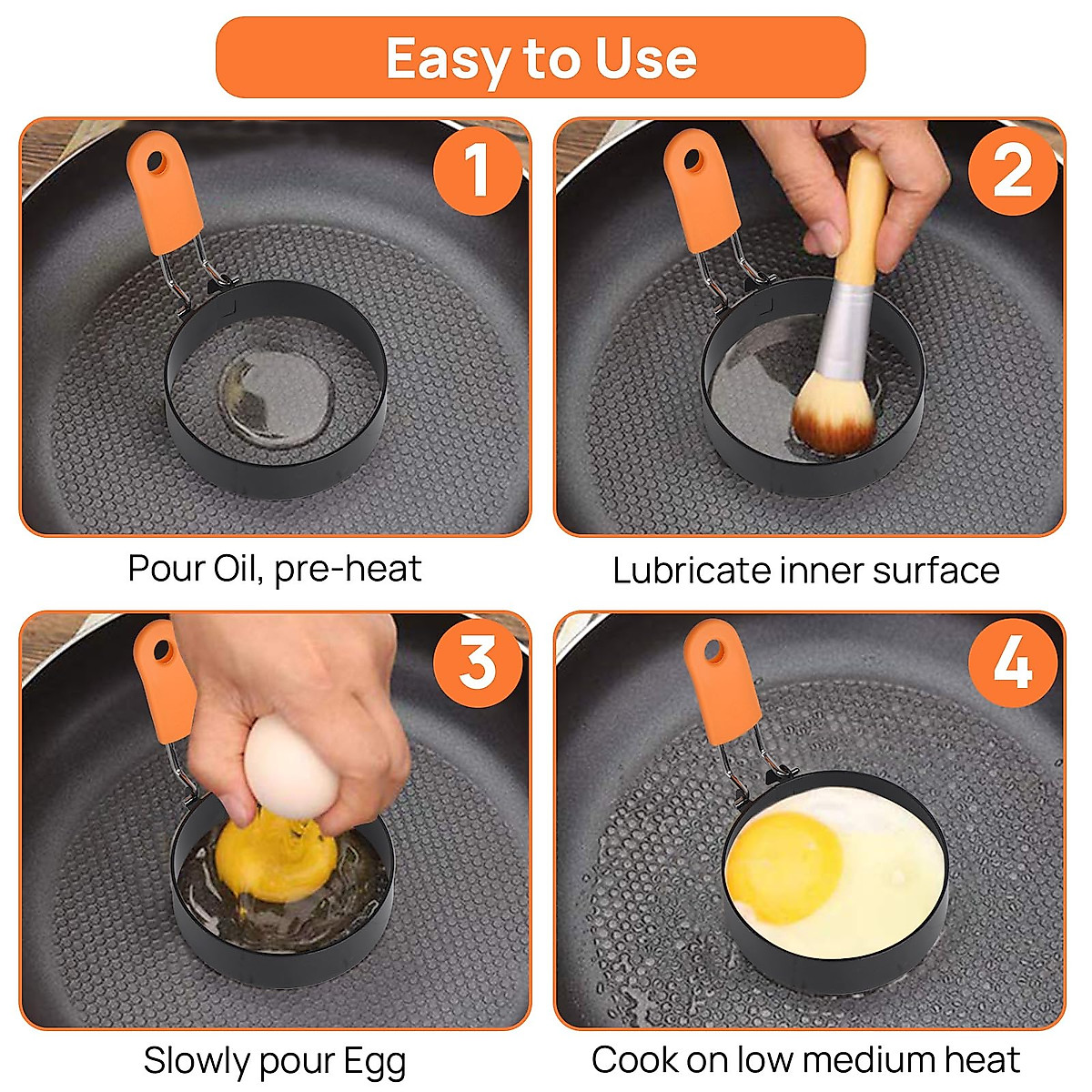 Easy to Use

1

Pour Oil, pre-heat

2

Lubricate inner surface

3

Slowly pour Egg

4

Cook on low medium heat