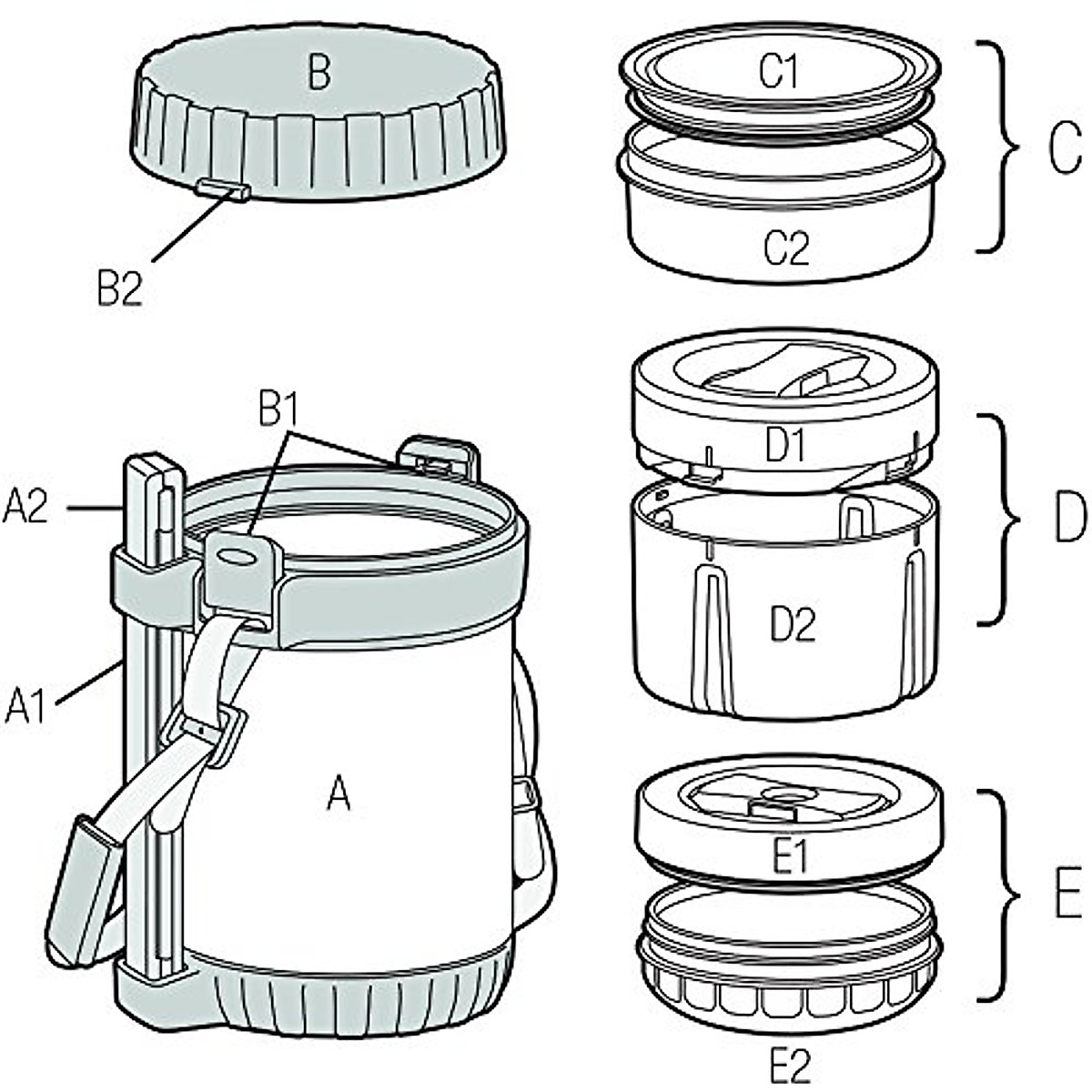 B
B2
C1
C2
C
B1
A2
A1
A
D1
D2
D
E1
E2
E