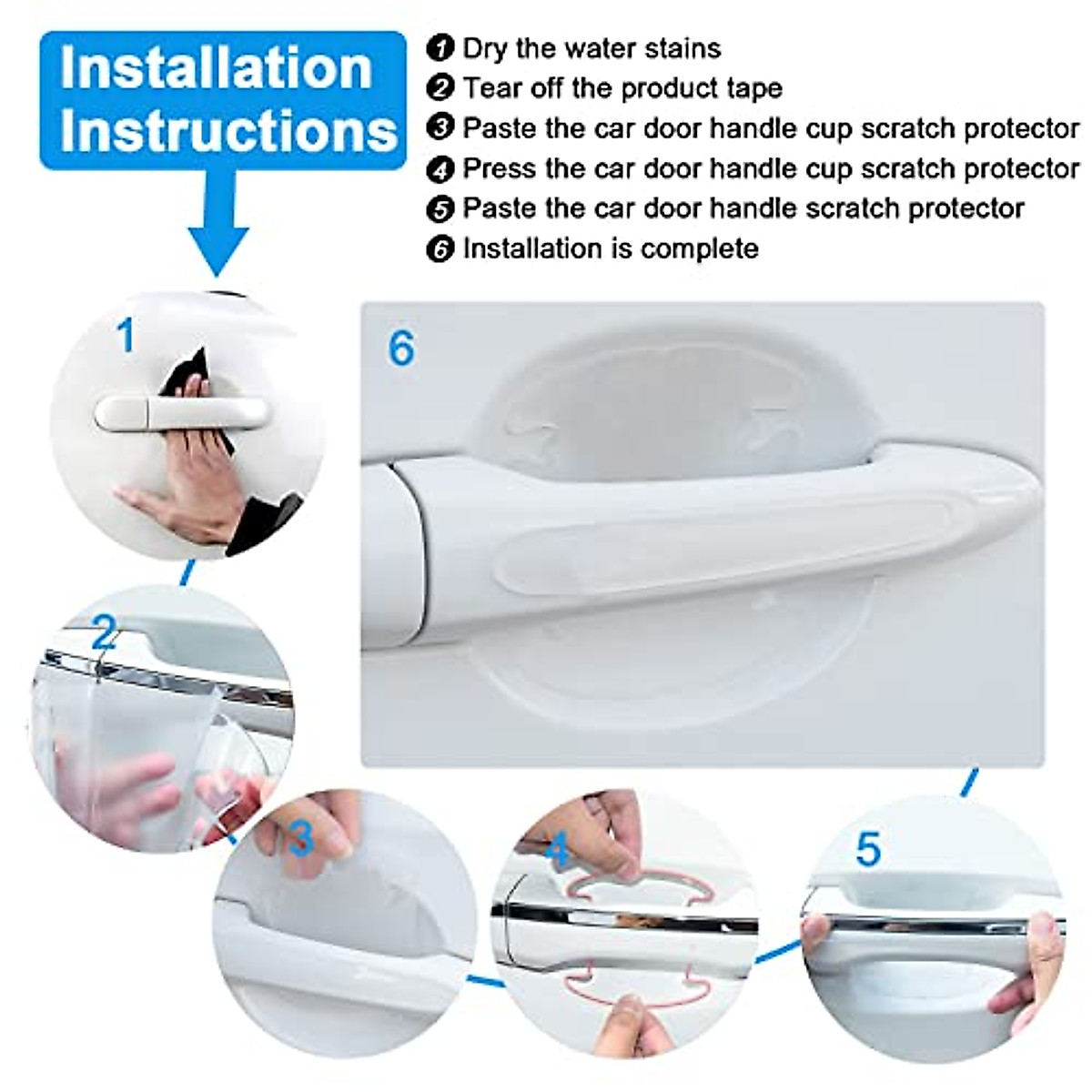 Installation Instructions

❶ Dry the water stains
❷ Tear off the product tape
❸ Paste the car door handle cup scratch protector
❹ Press the car door handle cup scratch protector
❺ Paste the car door handle scratch protector
❻ Installation is complete

1

6

2

3

4

5