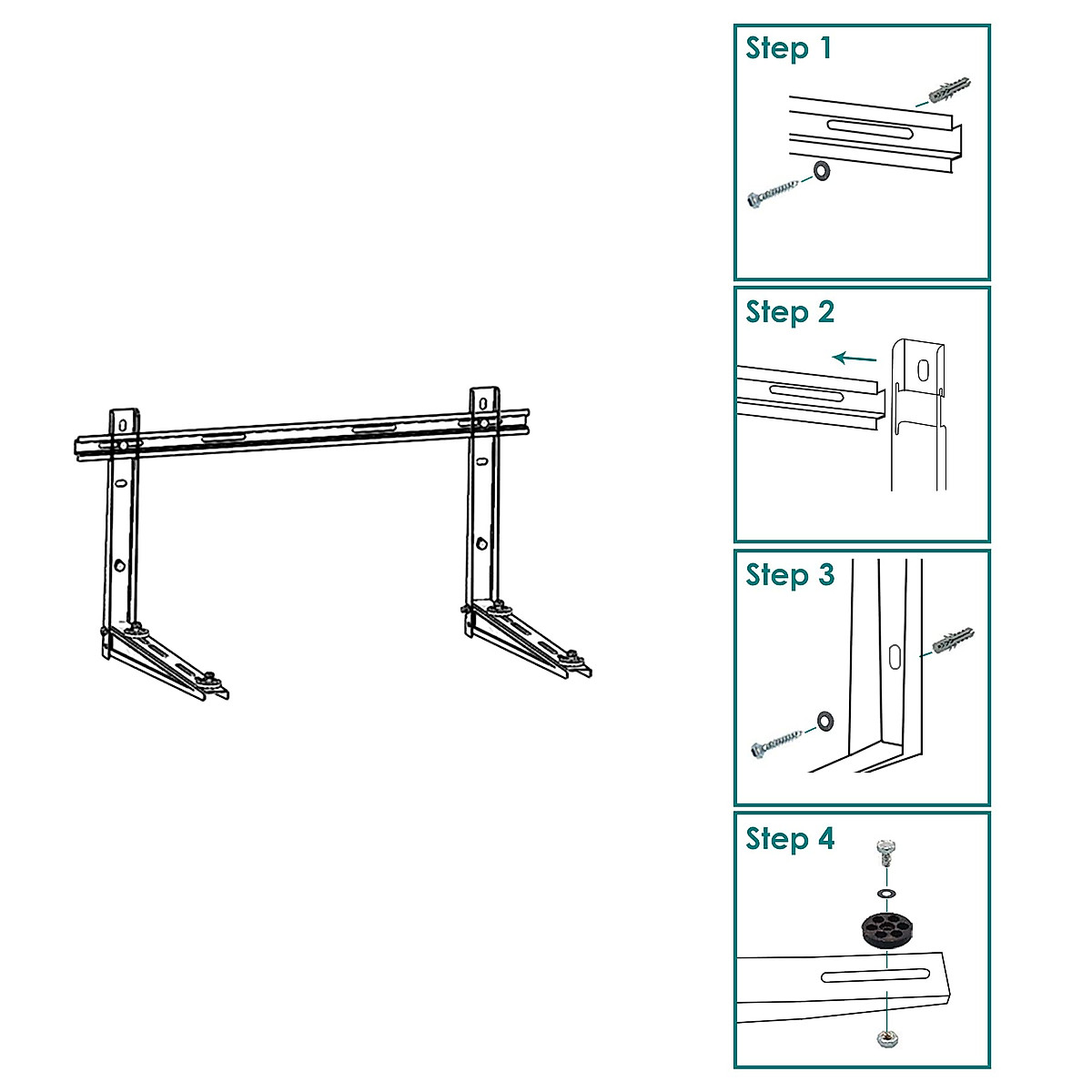 Step 1

Step 2

Step 3

Step 4