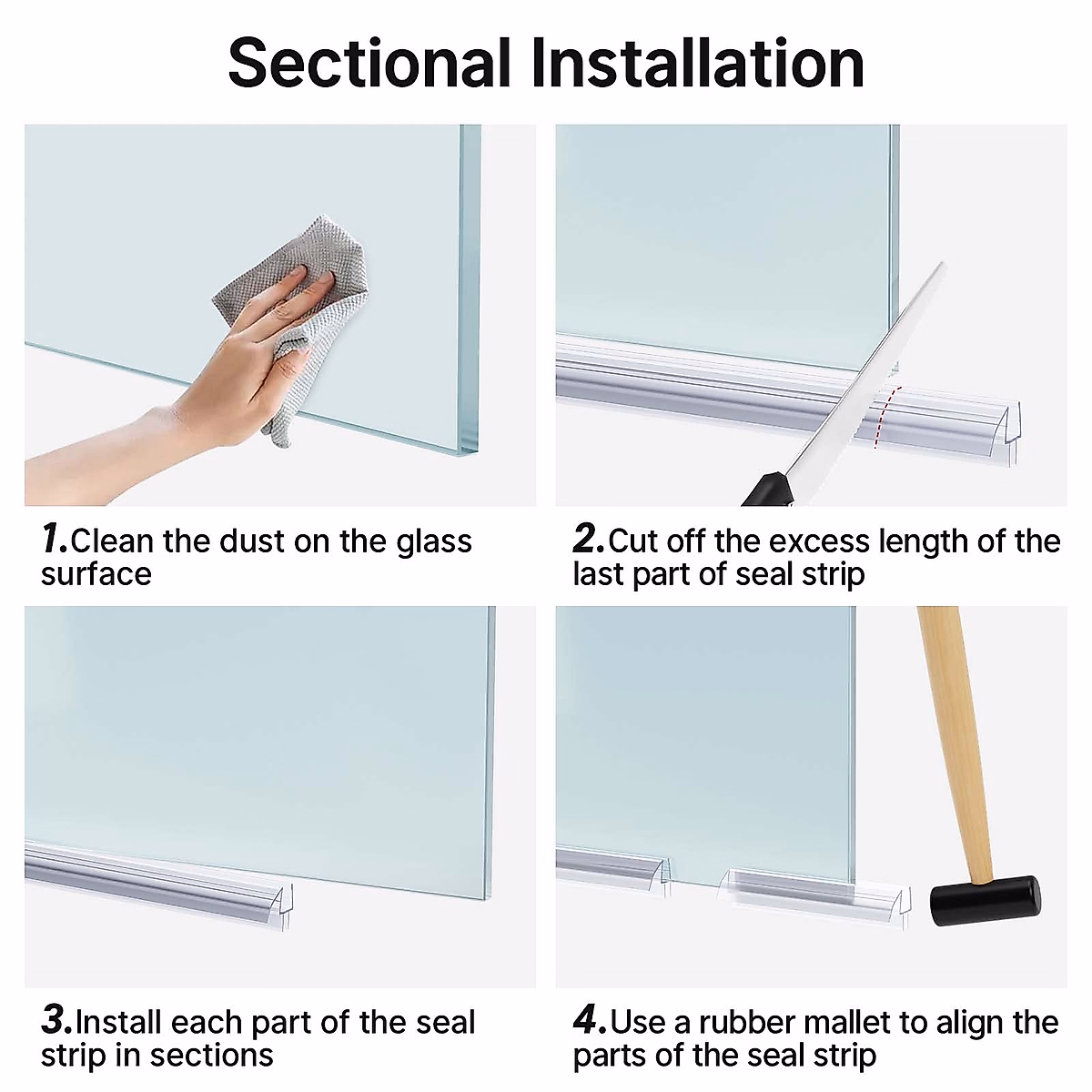 Sectional Installation

1.Clean the dust on the glass surface

2.Cut off the excess length of the last part of seal strip

3.Install each part of the seal strip in sections

4.Use a rubber mallet to align the parts of the seal strip