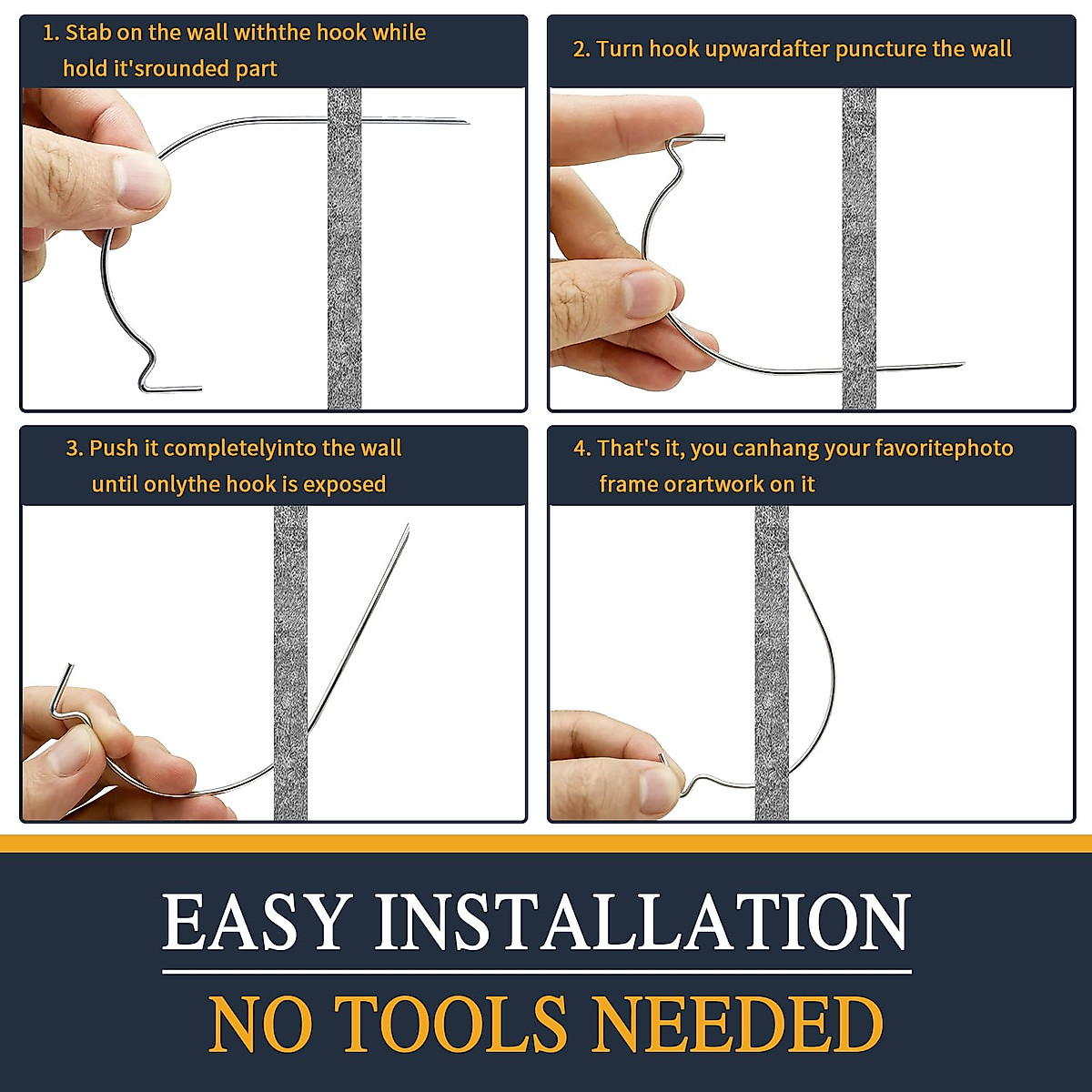 1. Stab on the wall withthe hook while hold it'srounded part

2. Turn hook upwardafter puncture the wall

3. Push it completelyinto the wall until onlythe hook is exposed

4. That's it, you canhang your favoritephoto frame orartwork on it

EASY INSTALLATION

NO TOOLS NEEDED