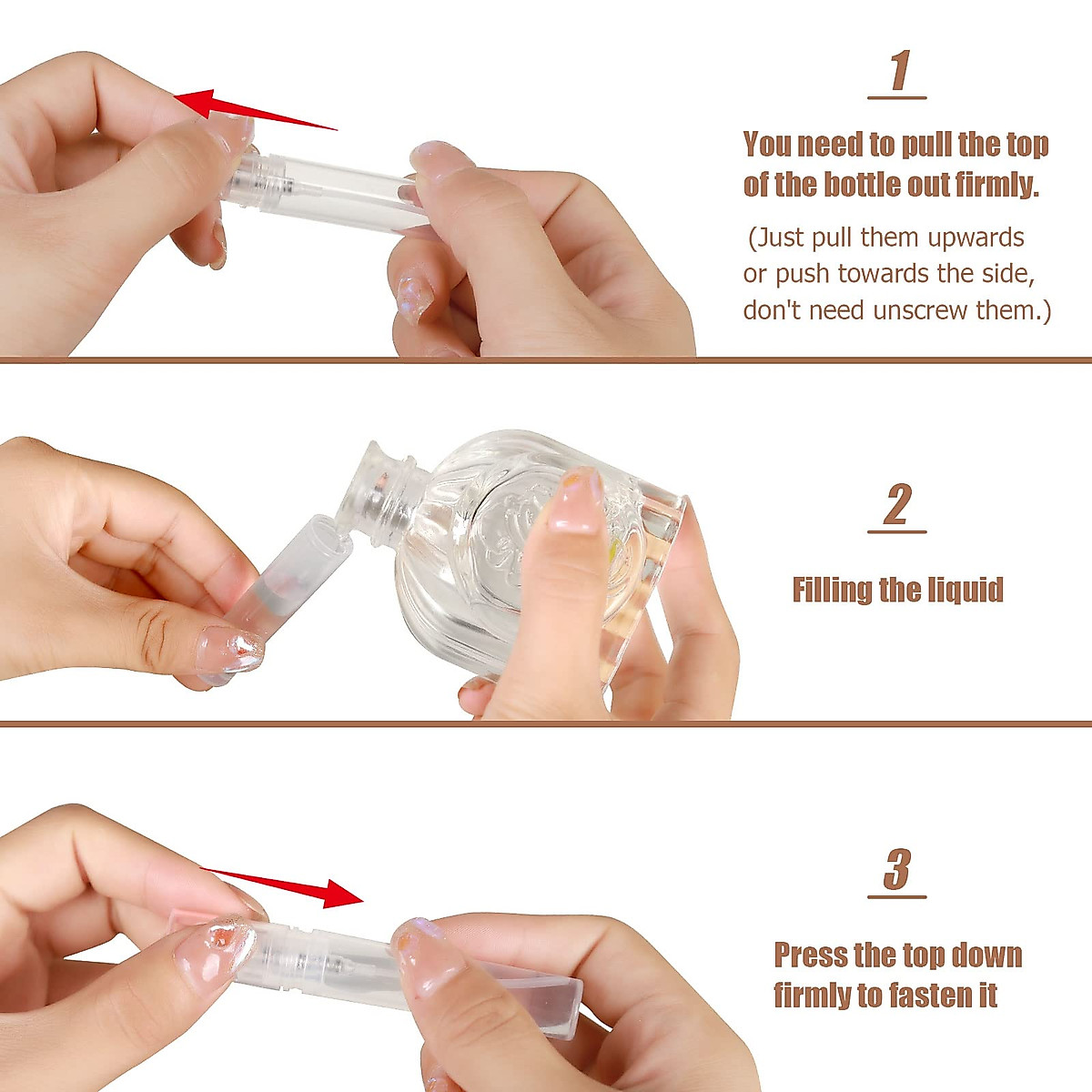 1

You need to pull the top of the bottle out firmly.

(Just pull them upwards or push towards the side, don't need unscrew them.)

2

Filling the liquid

3

Press the top down firmly to fasten it