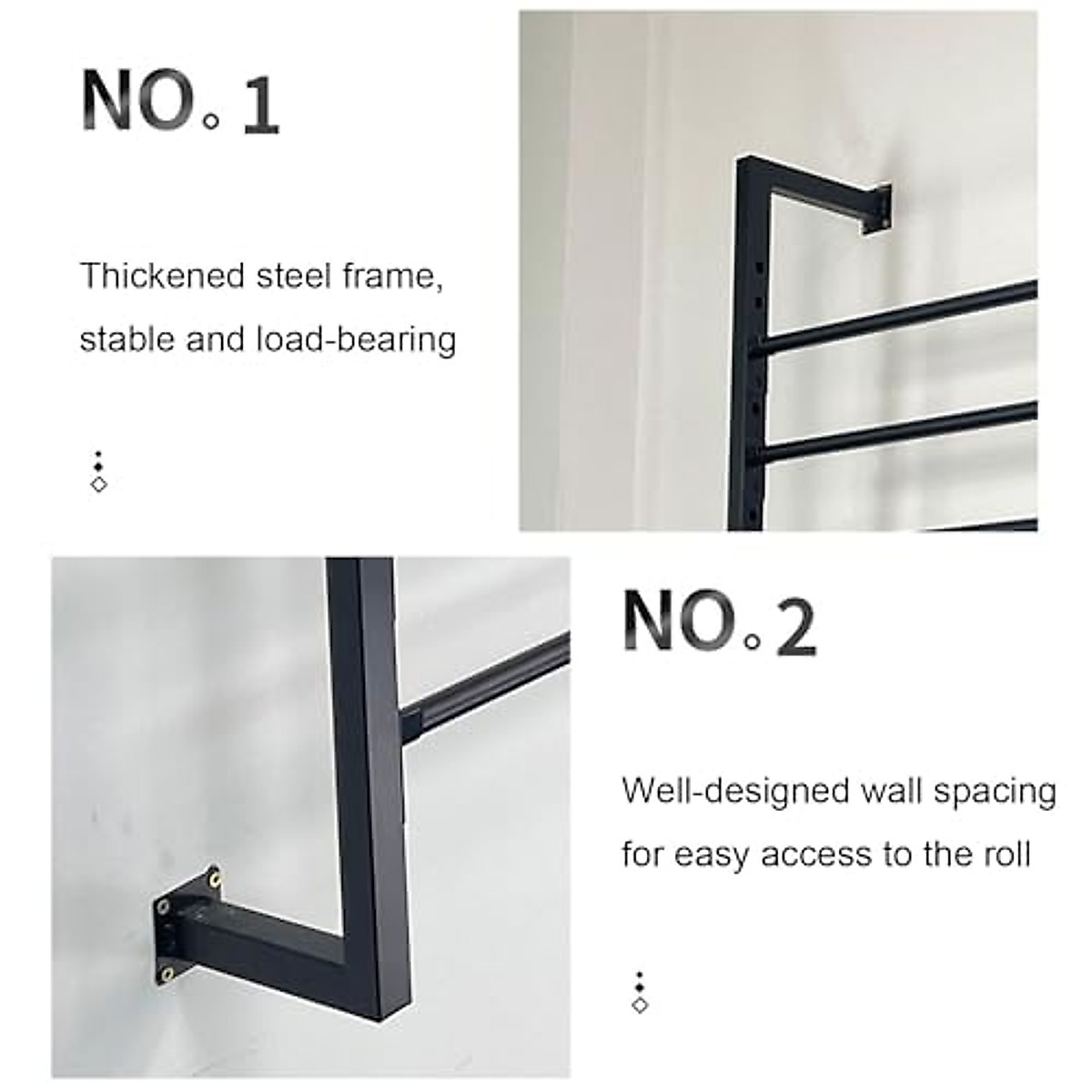 NO。1

Thickened steel frame, stable and load-bearing

NO。2

Well-designed wall spacing for easy access to the roll