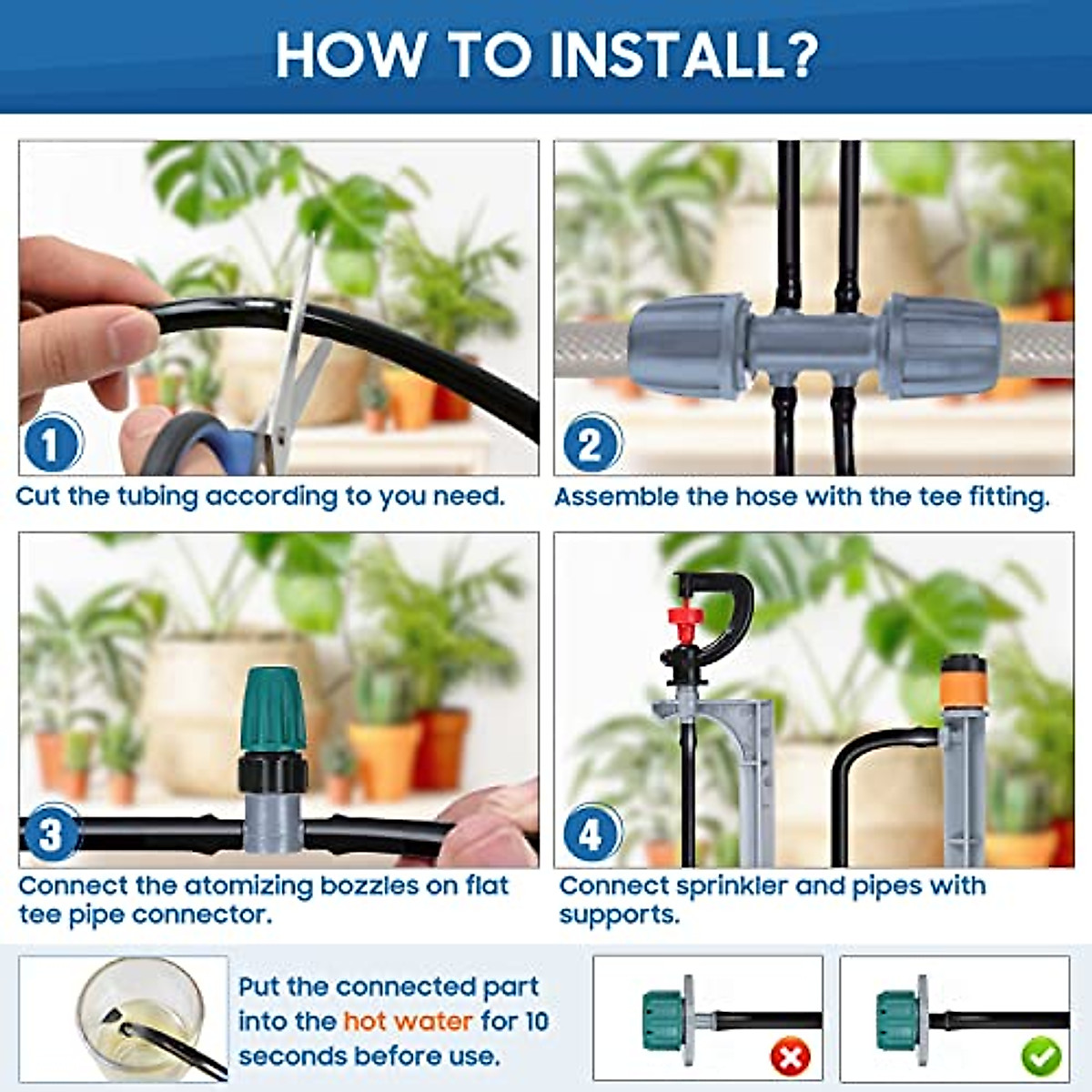 HOW TO INSTALL?

1
Cut the tubing according to you need.

2
Assemble the hose with the tee fitting.

3
Connect the atomizing bozzles on flat tee pipe connector.

4
Connect sprinkler and pipes with supports.

Put the connected part into the hot water for 10 seconds before use.