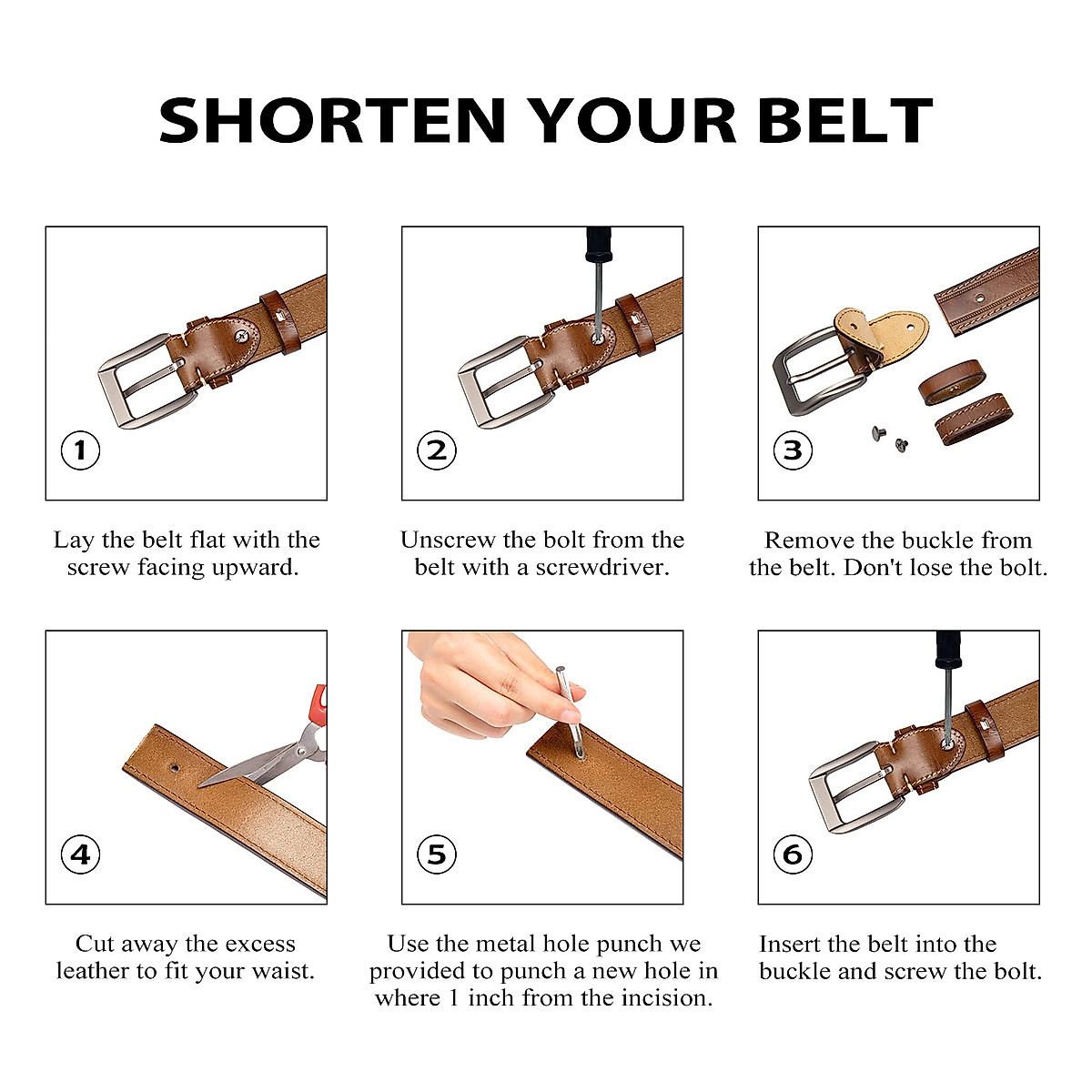 SHORTEN YOUR BELT

1

Lay the belt flat with the screw facing upward.

2

Unscrew the bolt from the belt with a screwdriver.

3

Remove the buckle from the belt. Don't lose the bolt.

4

Cut away the excess leather to fit your waist.

5

Use the metal hole punch we provided to punch a new hole in where 1 inch from the incision.

6

Insert the belt into the buckle and screw the bolt.